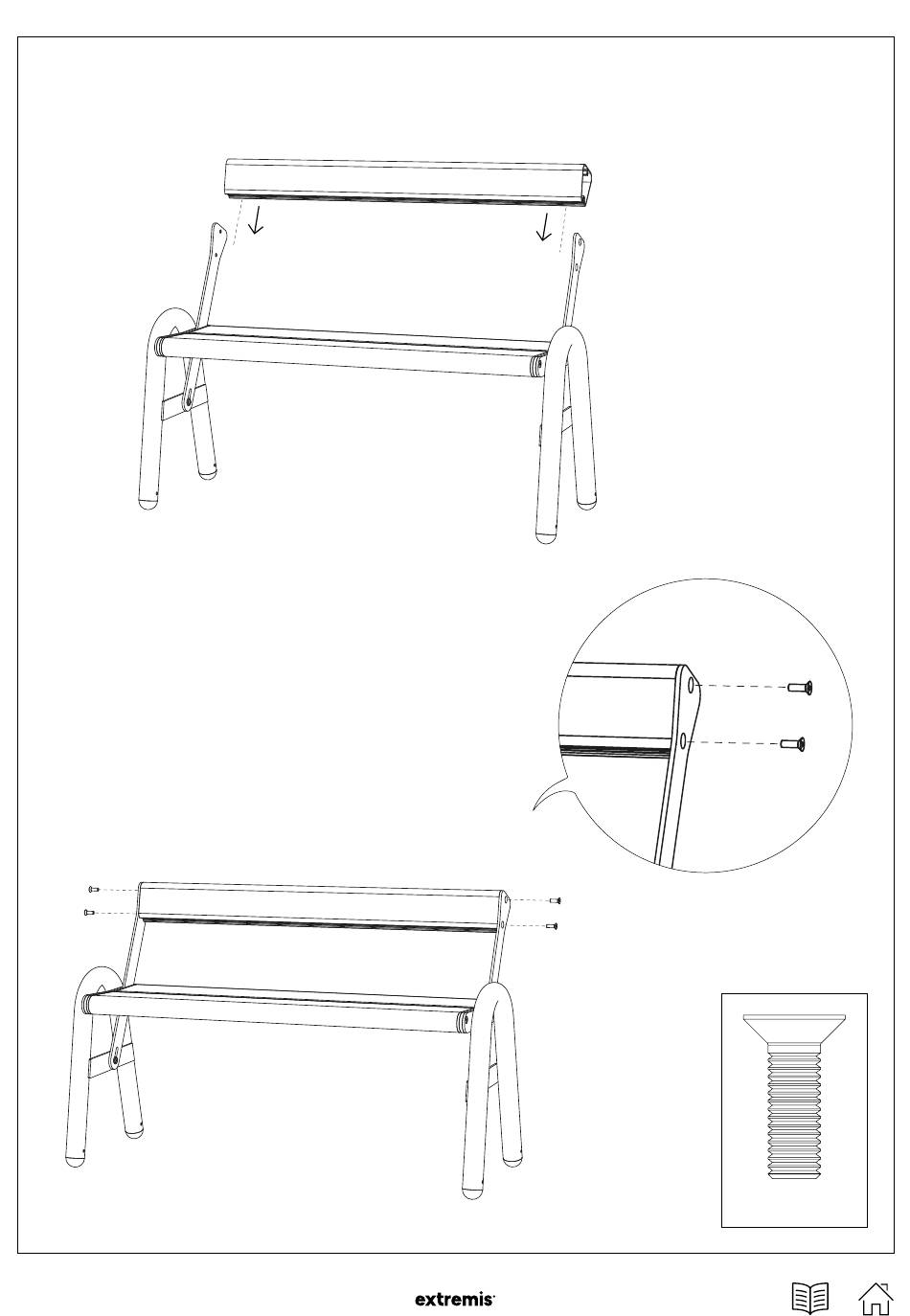 extremis