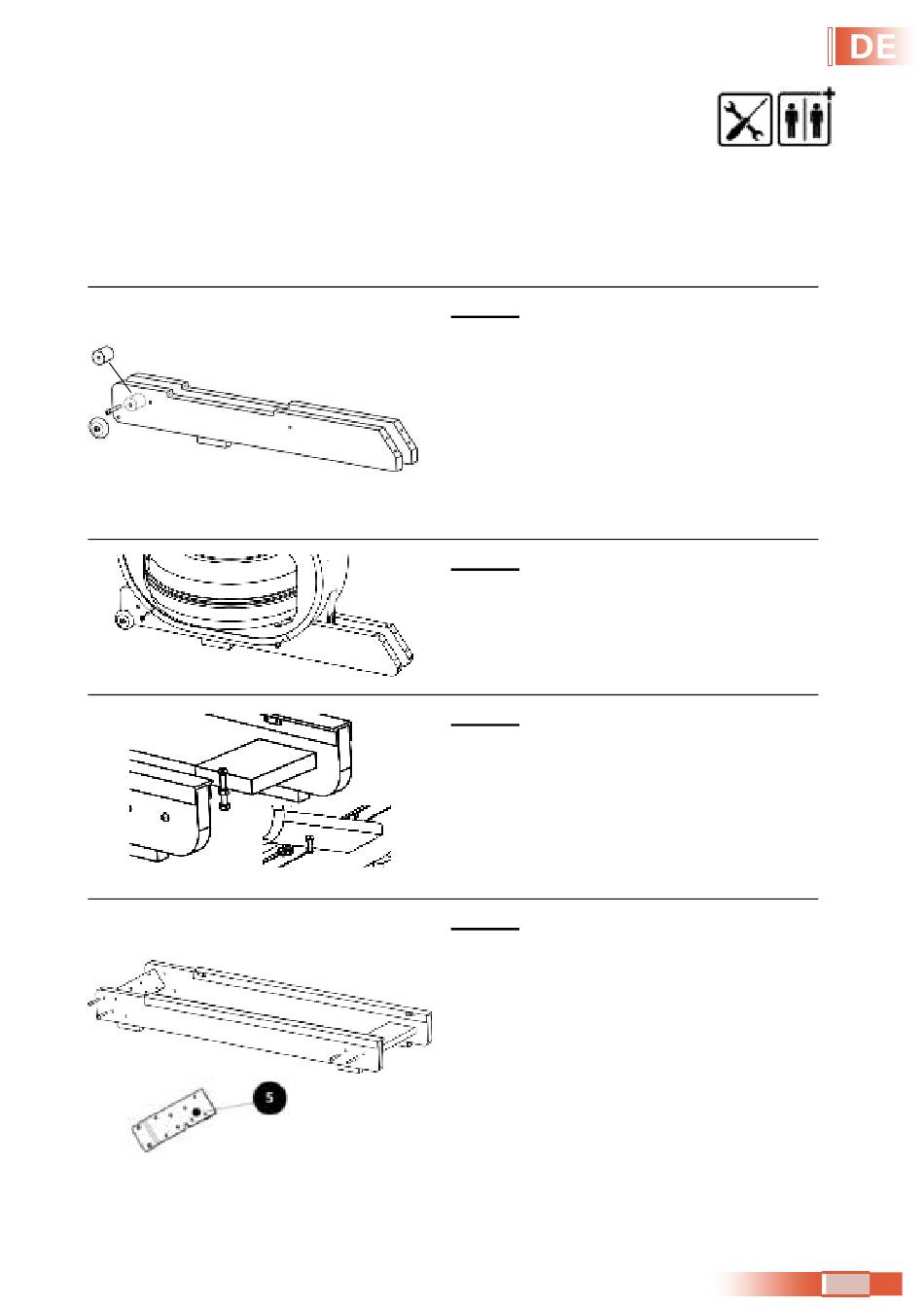 DE

5