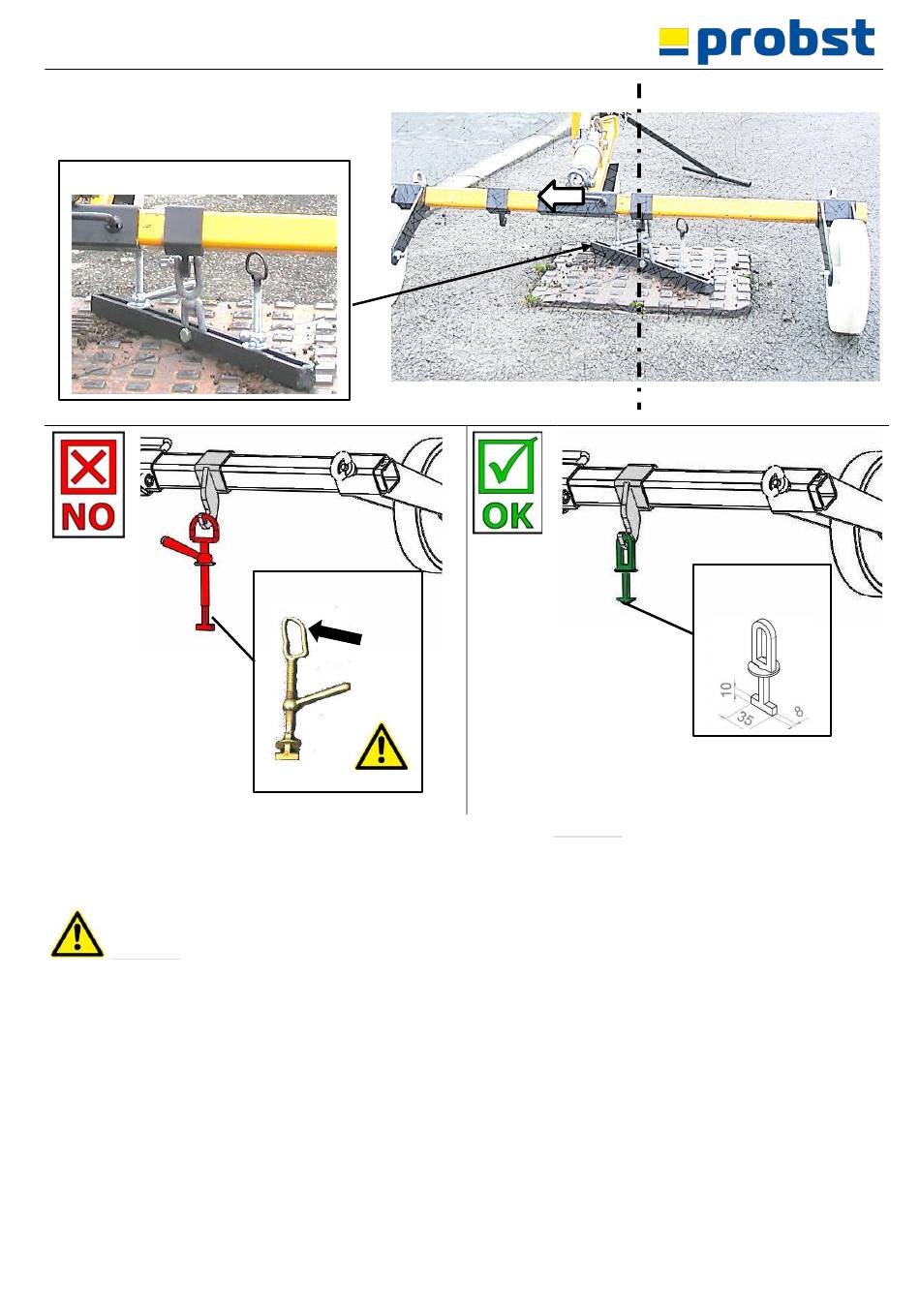 probst

NO

OK

10

35

8