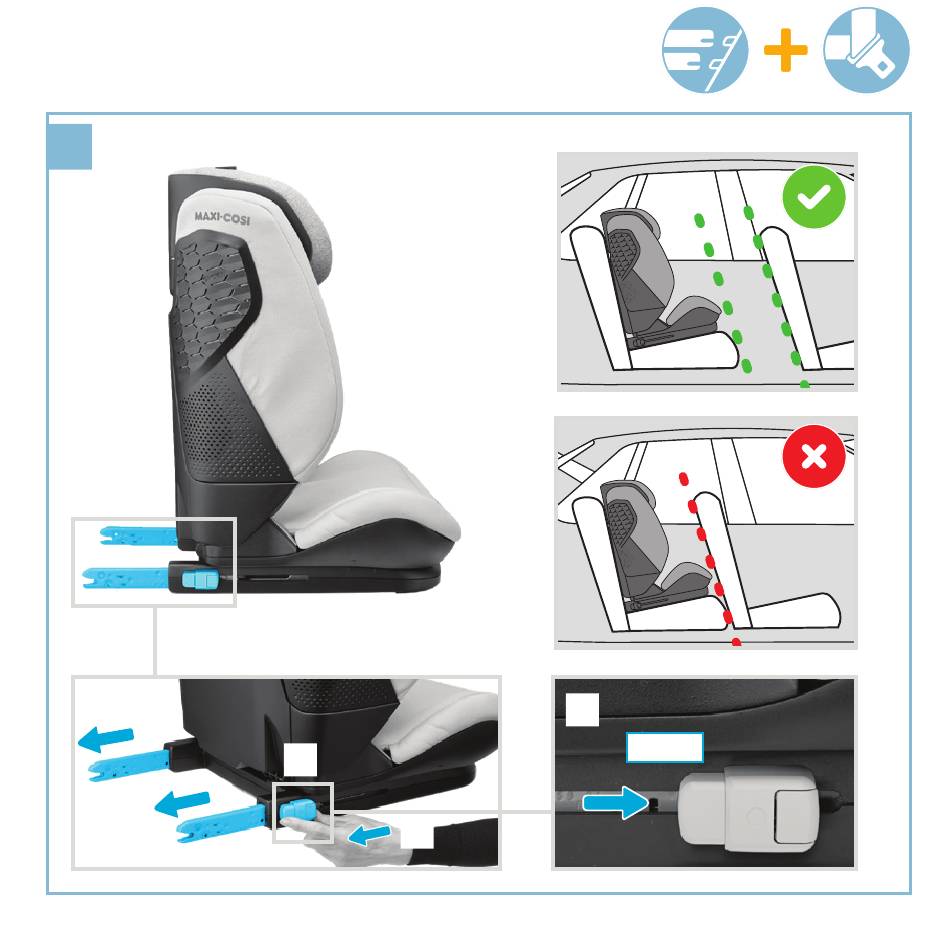 MAXI-COSI