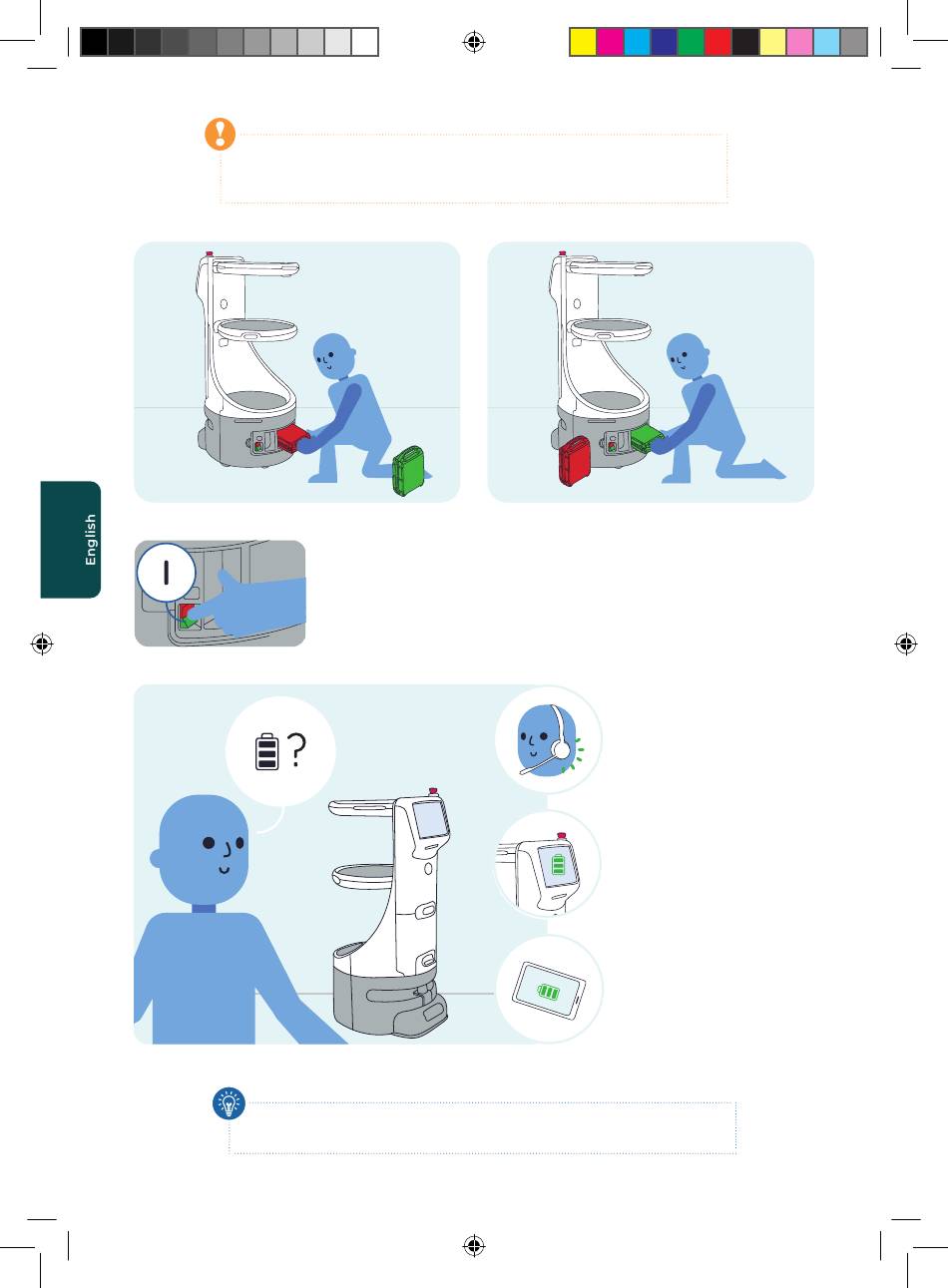 English

I

?