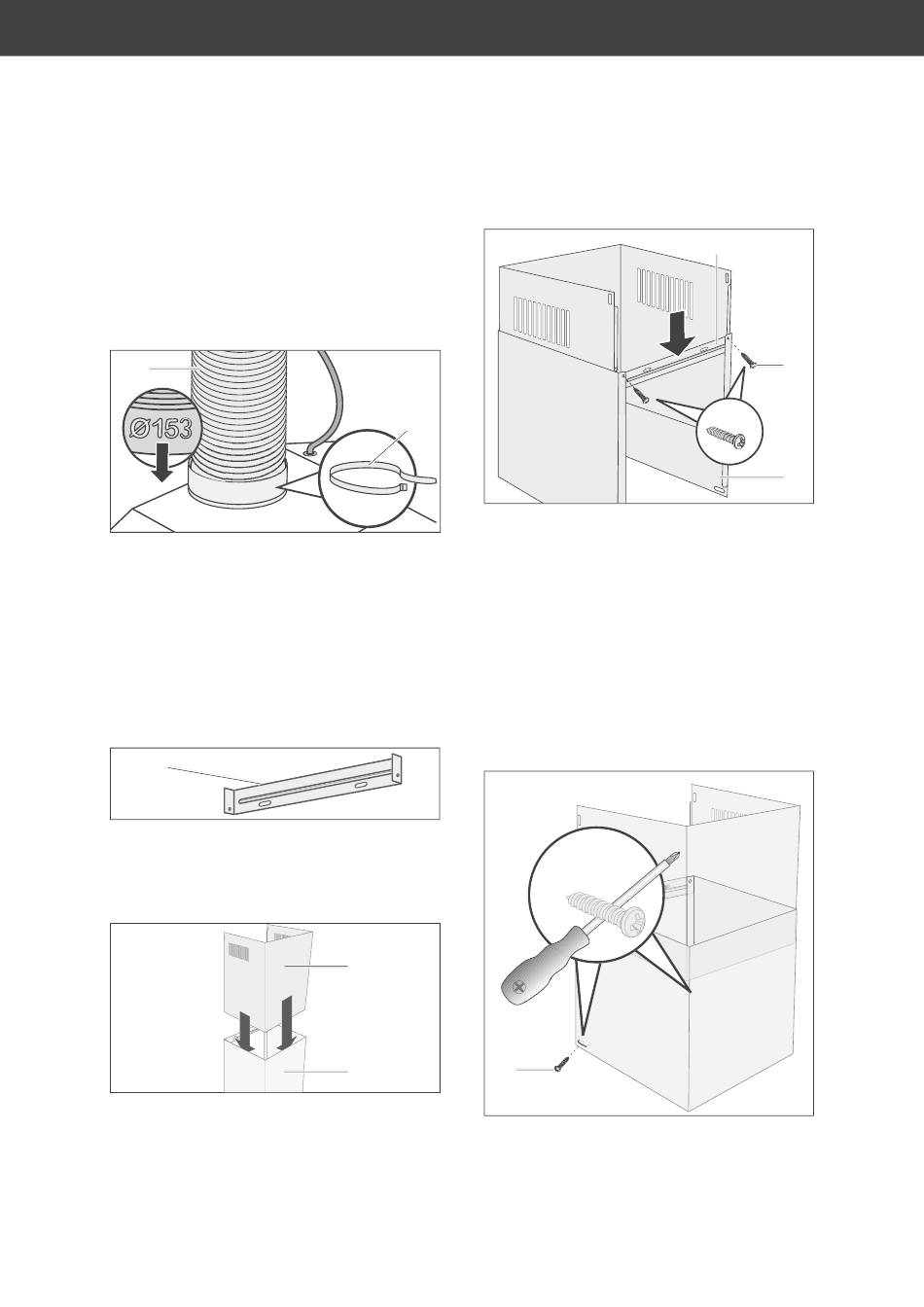 Ø153