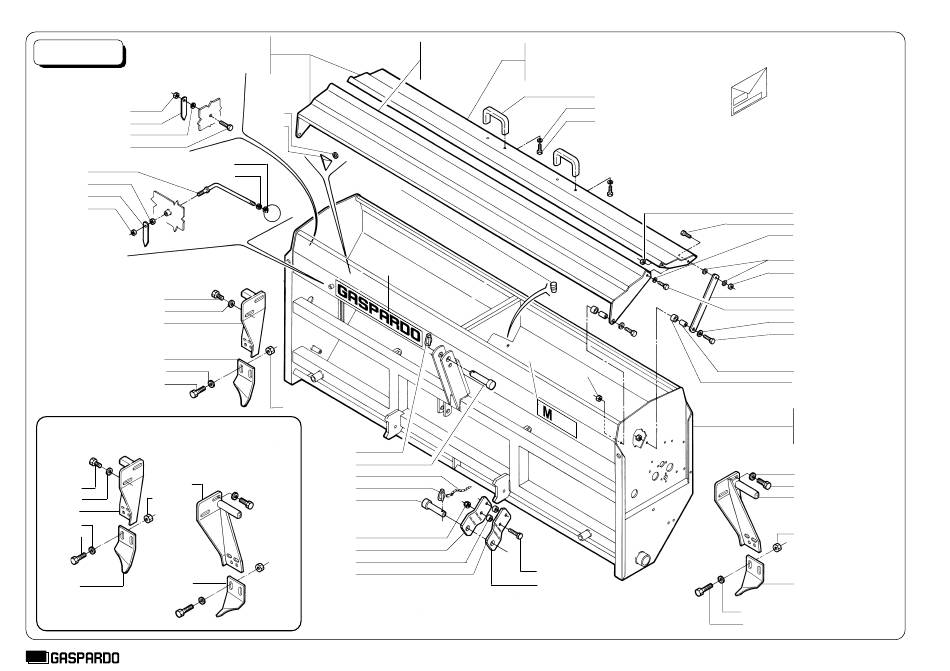 GASPARDO

M

GASPARDO