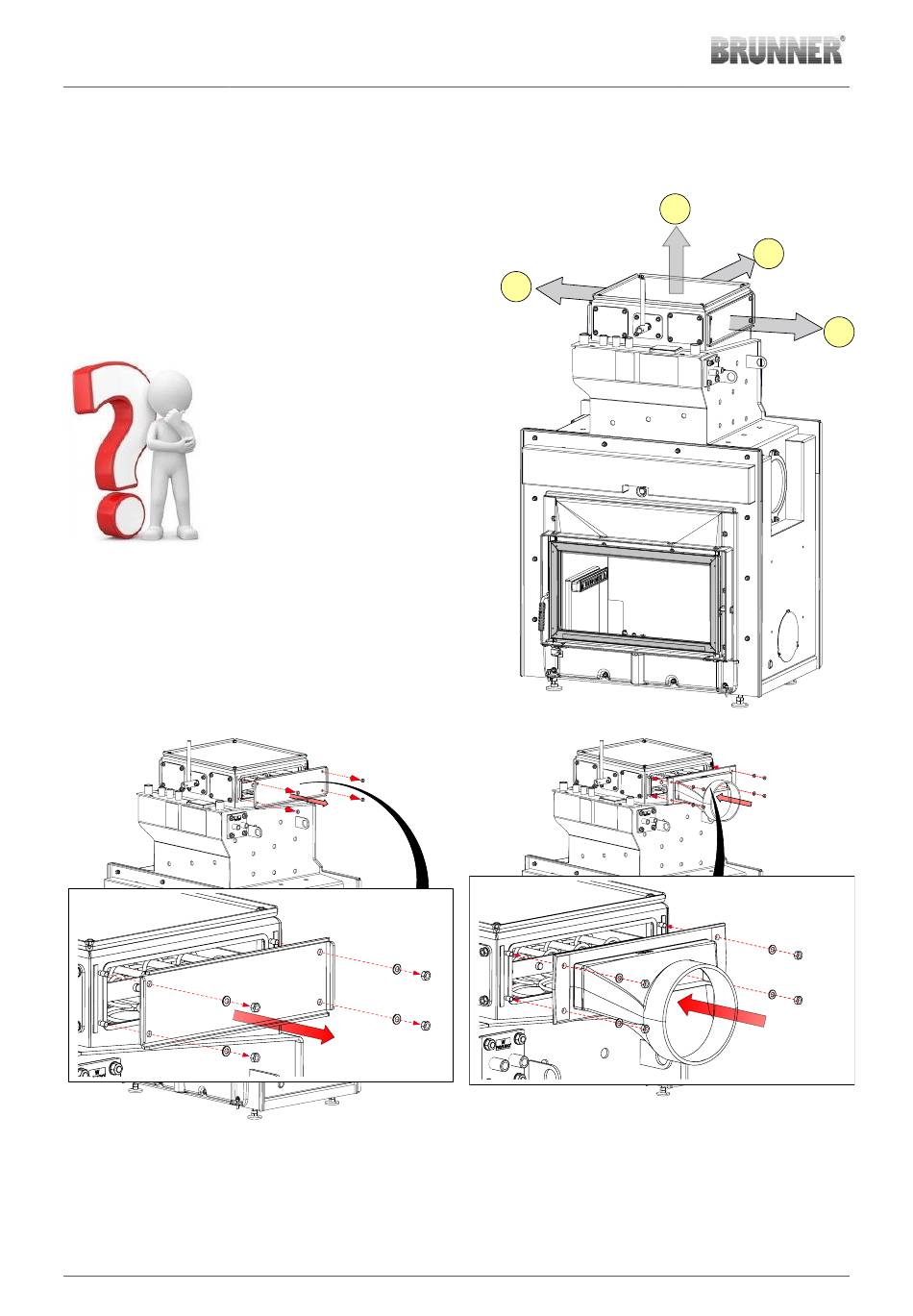 BRUNNER®