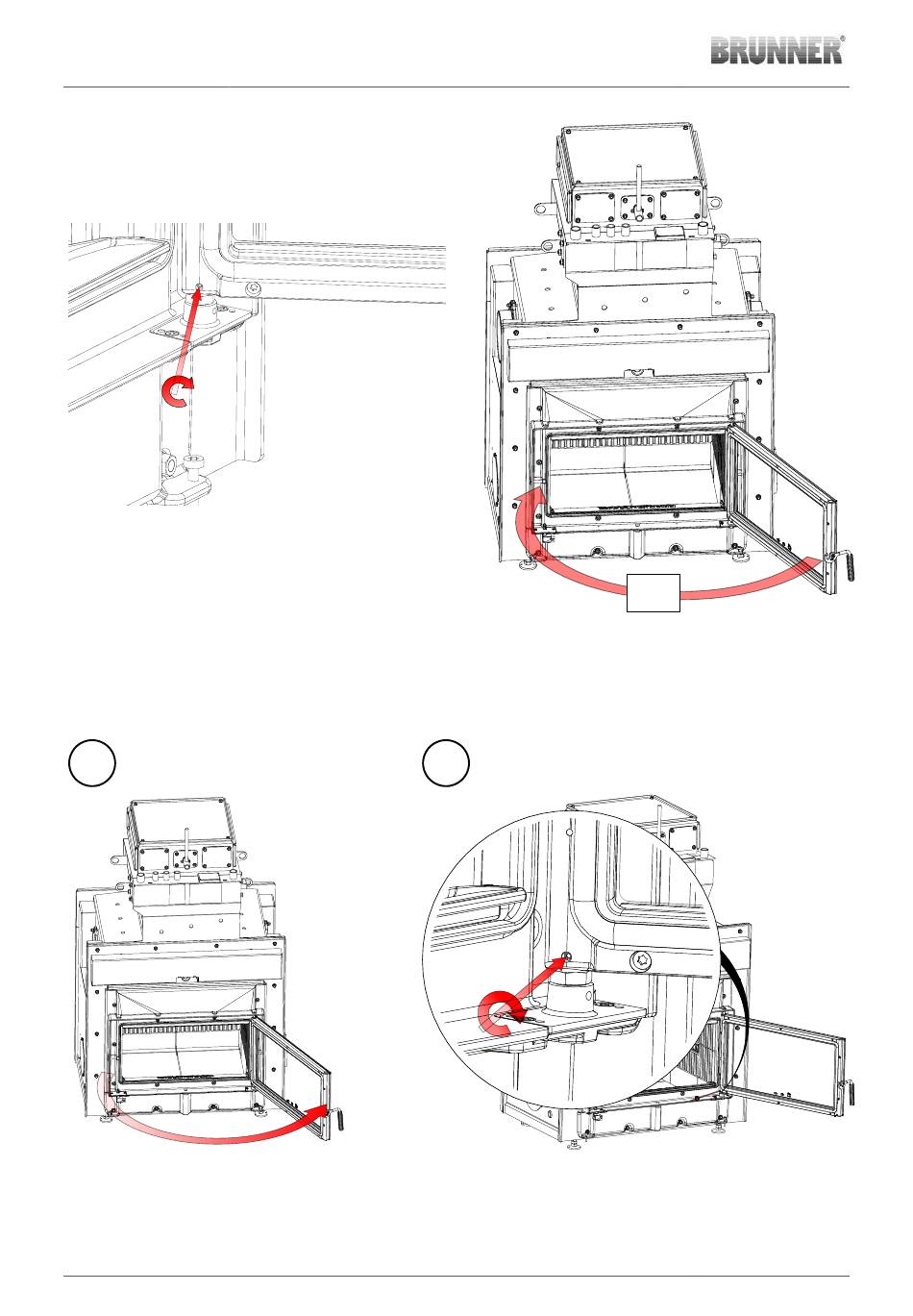 BRUNNER®