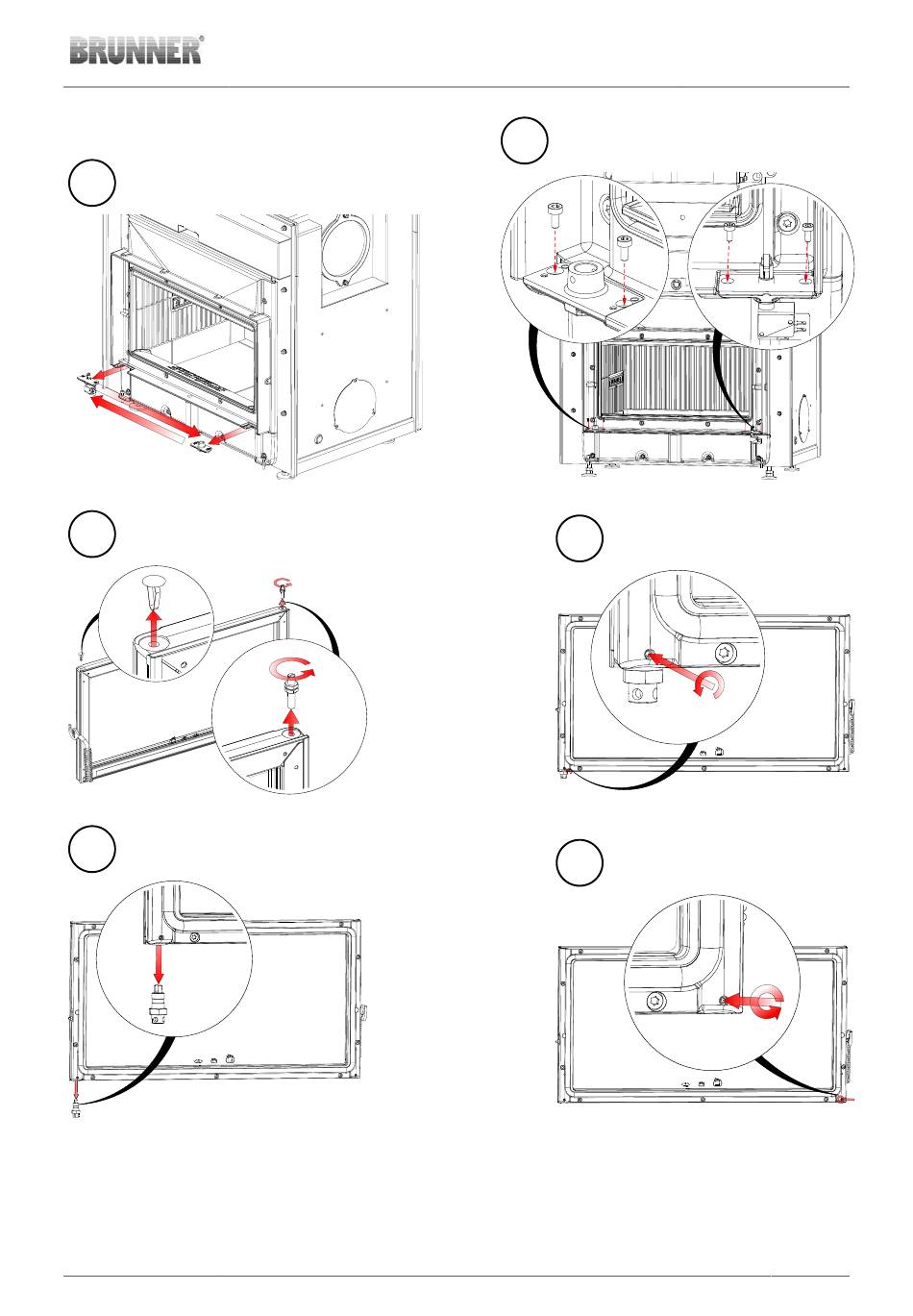 BRUNNER®