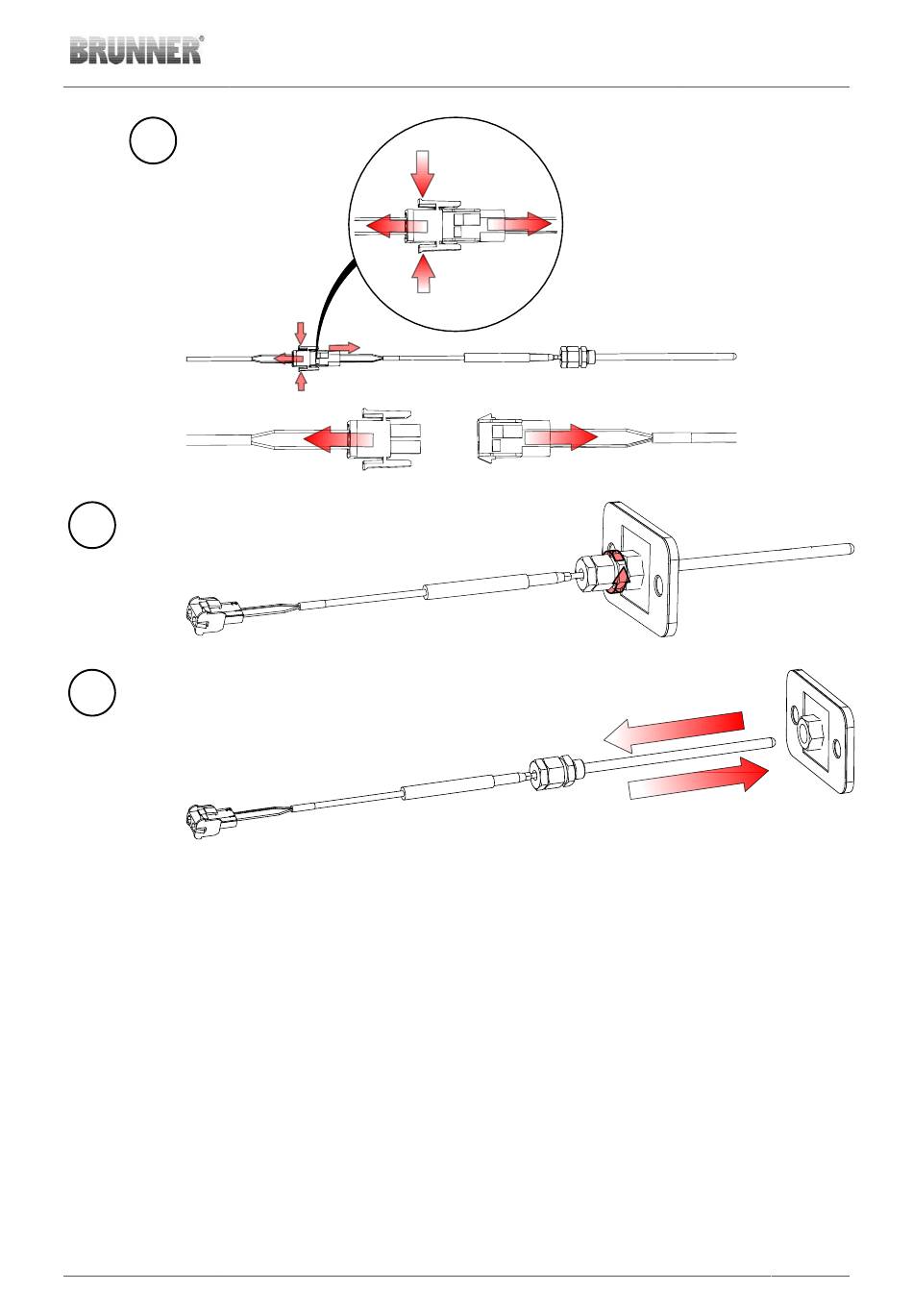 BRUNNER®