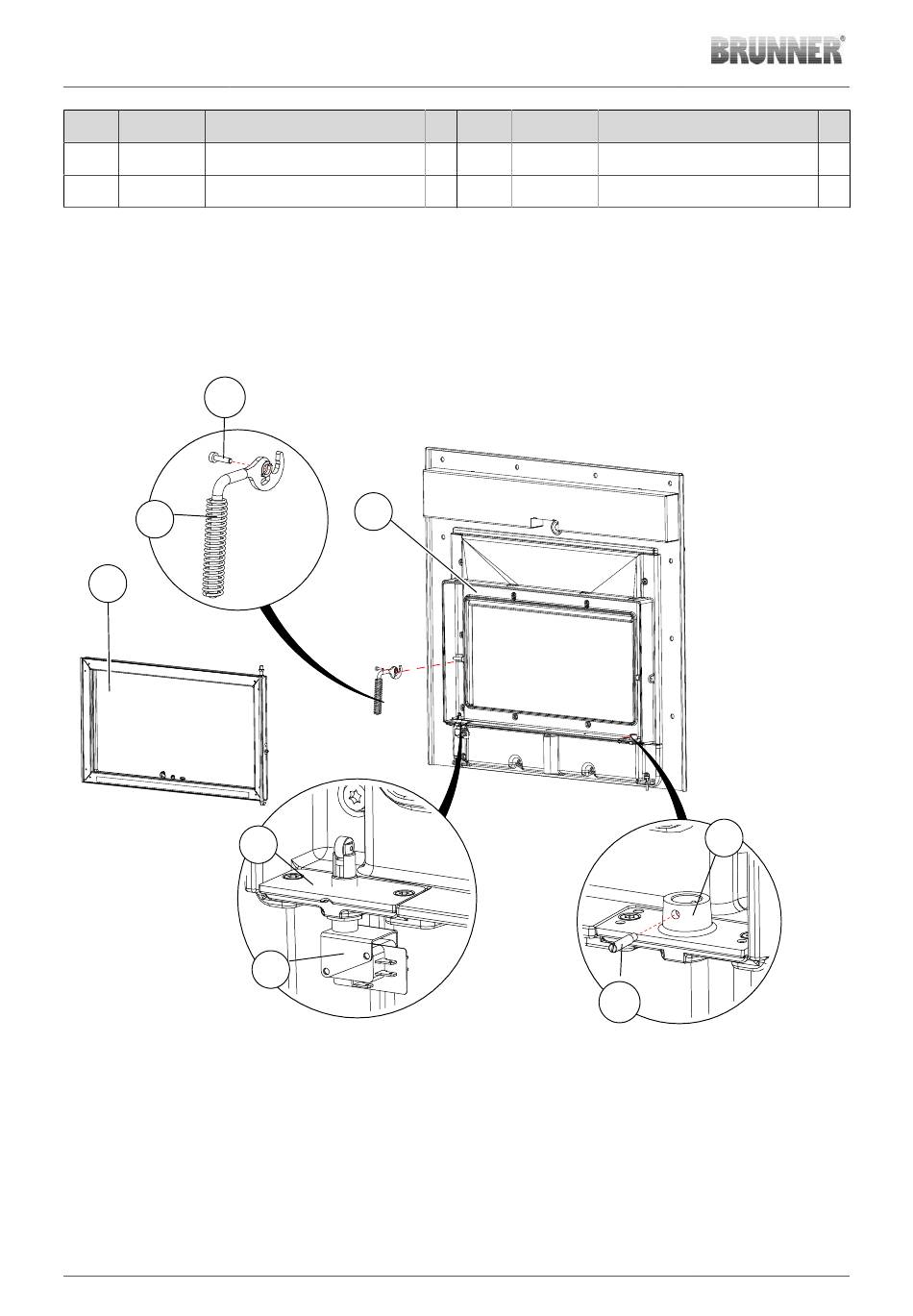 BRUNNER®