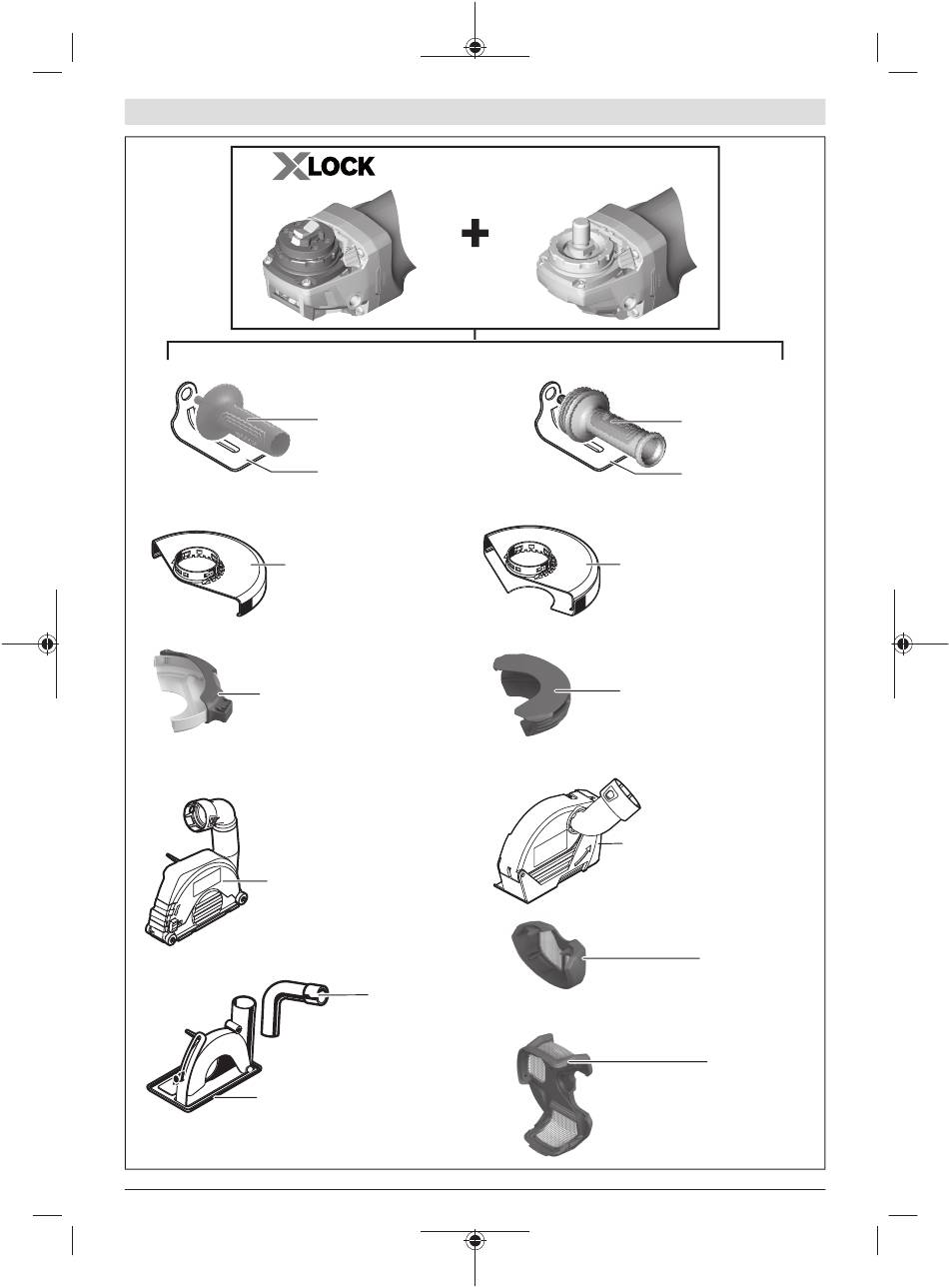 XLOCK

+