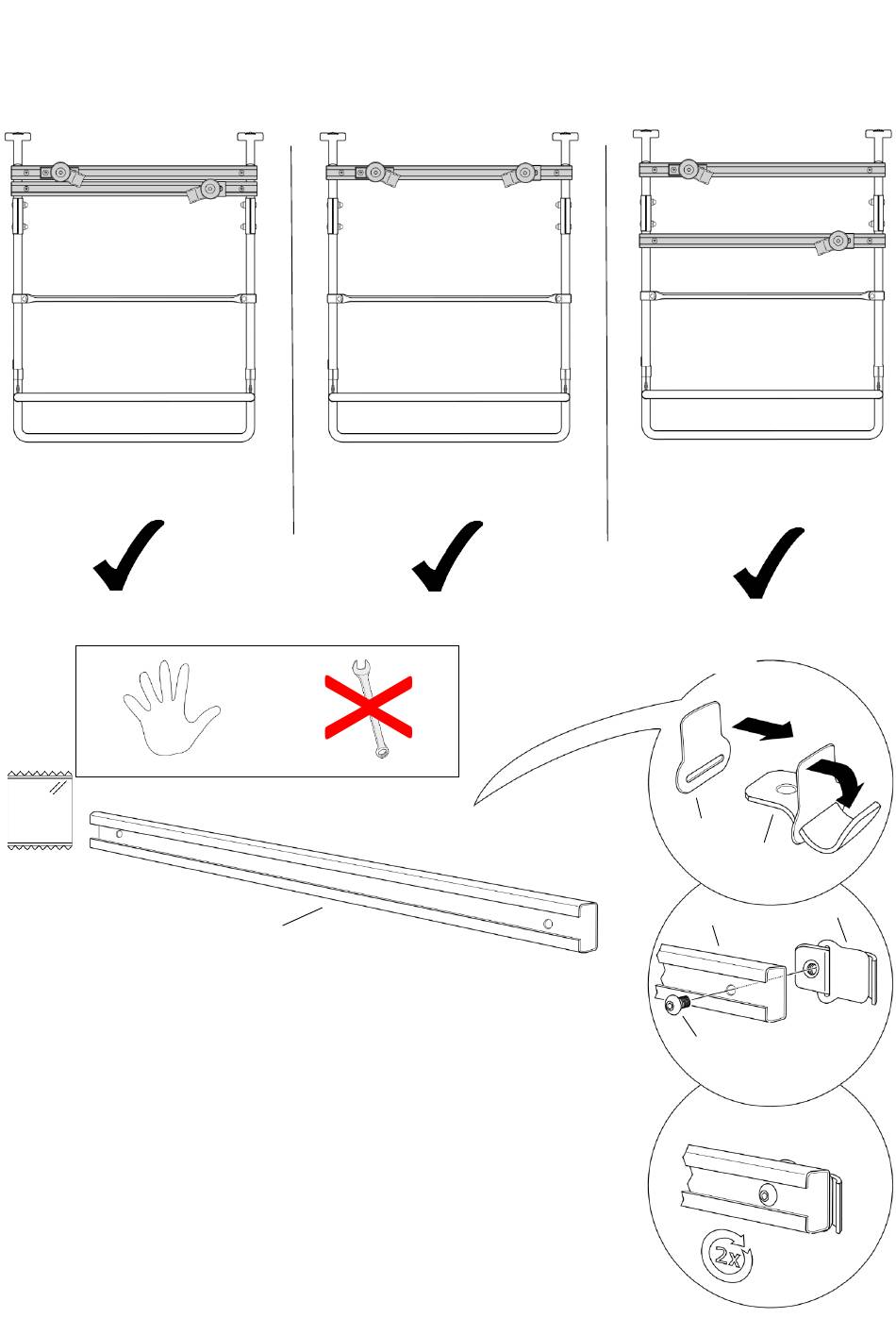 2x