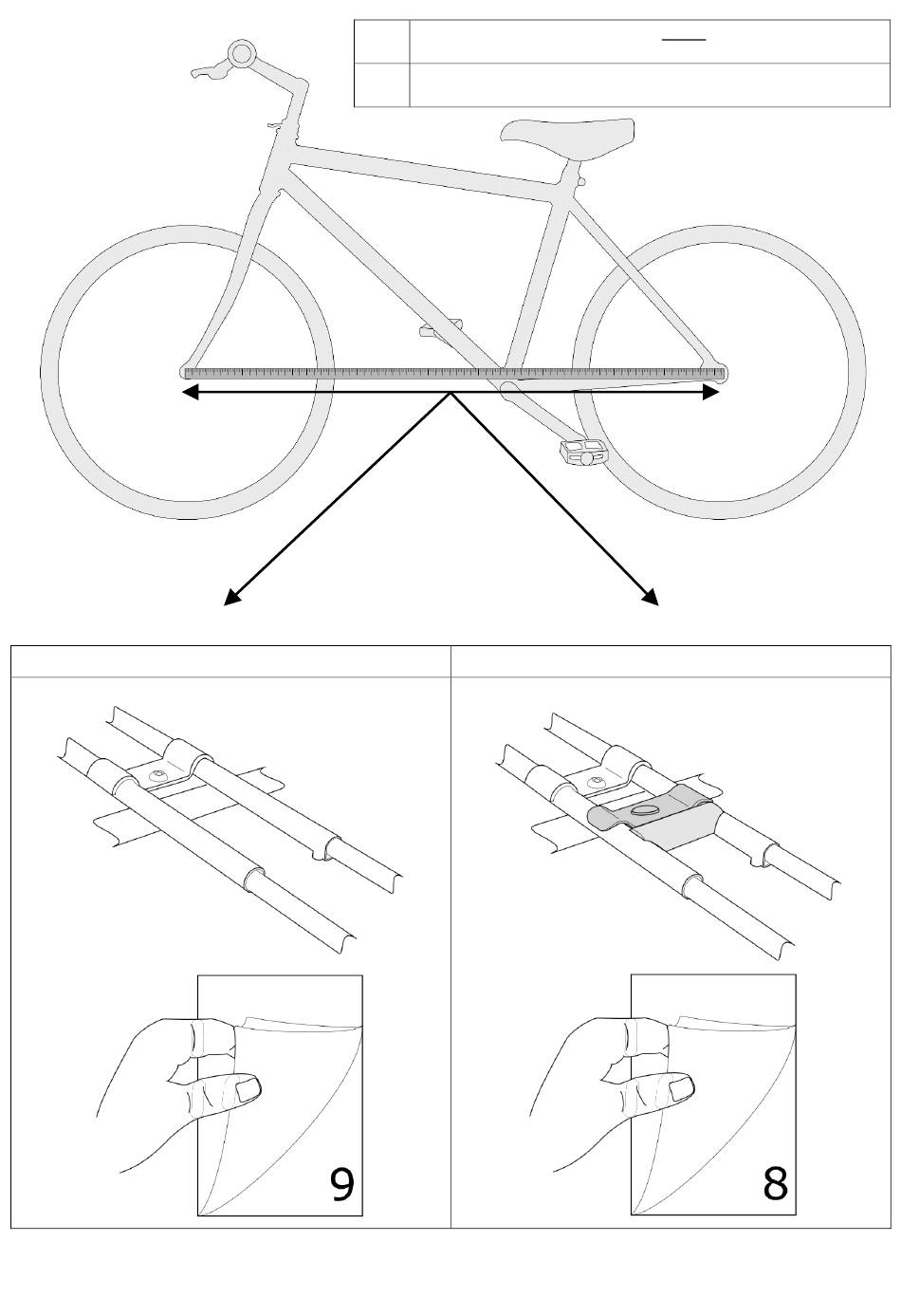 9

8