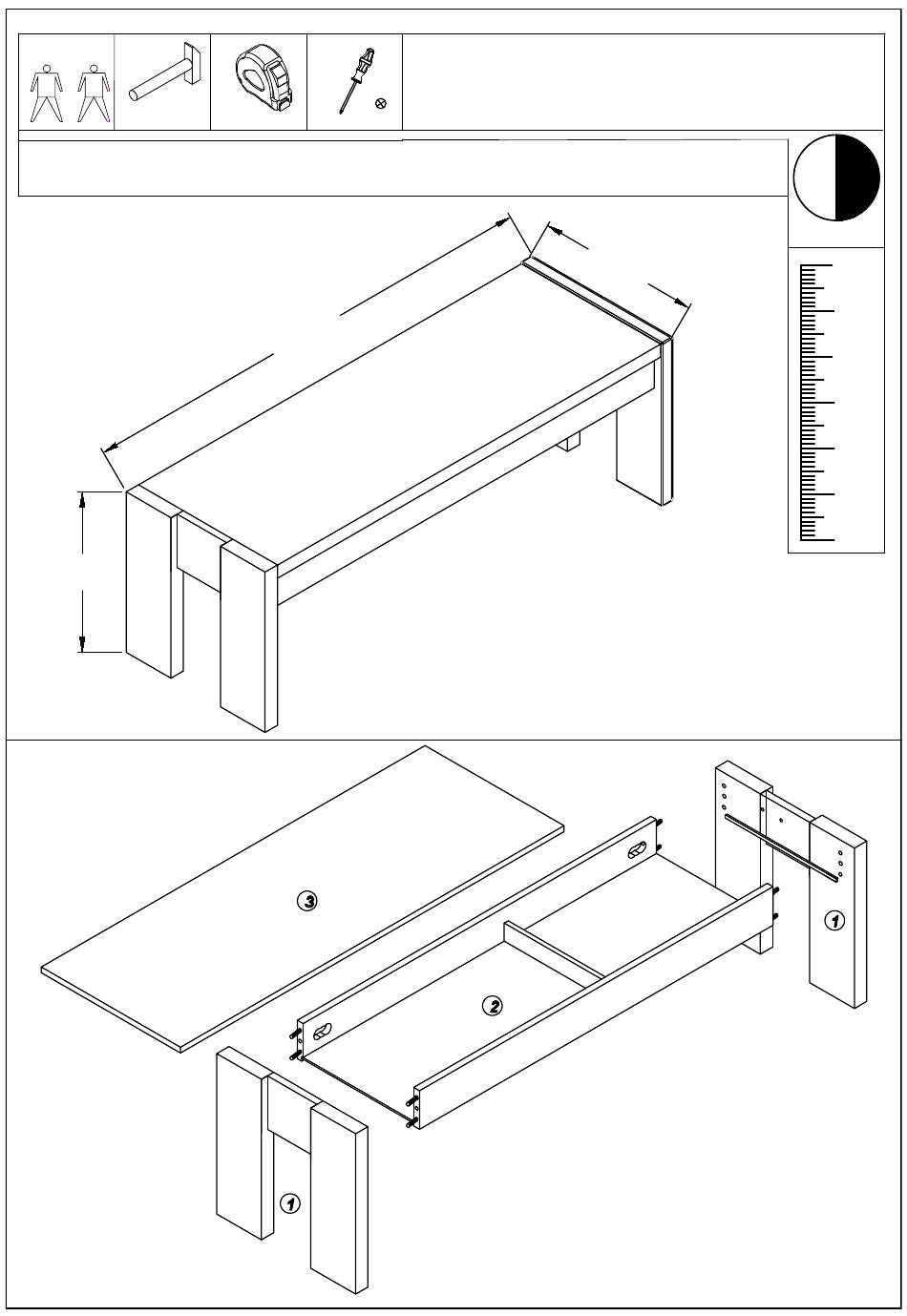 3

2

1

1