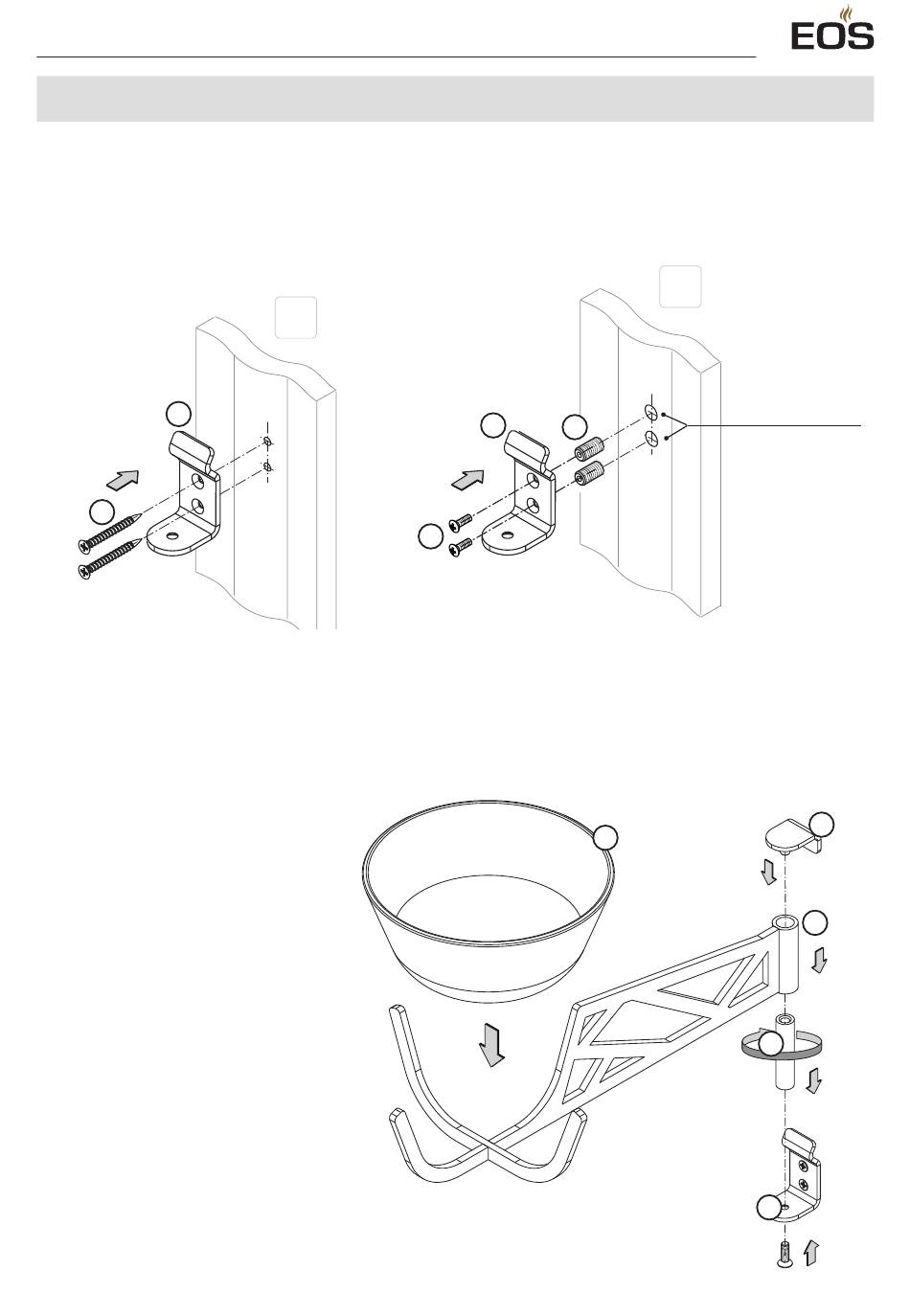 EOS