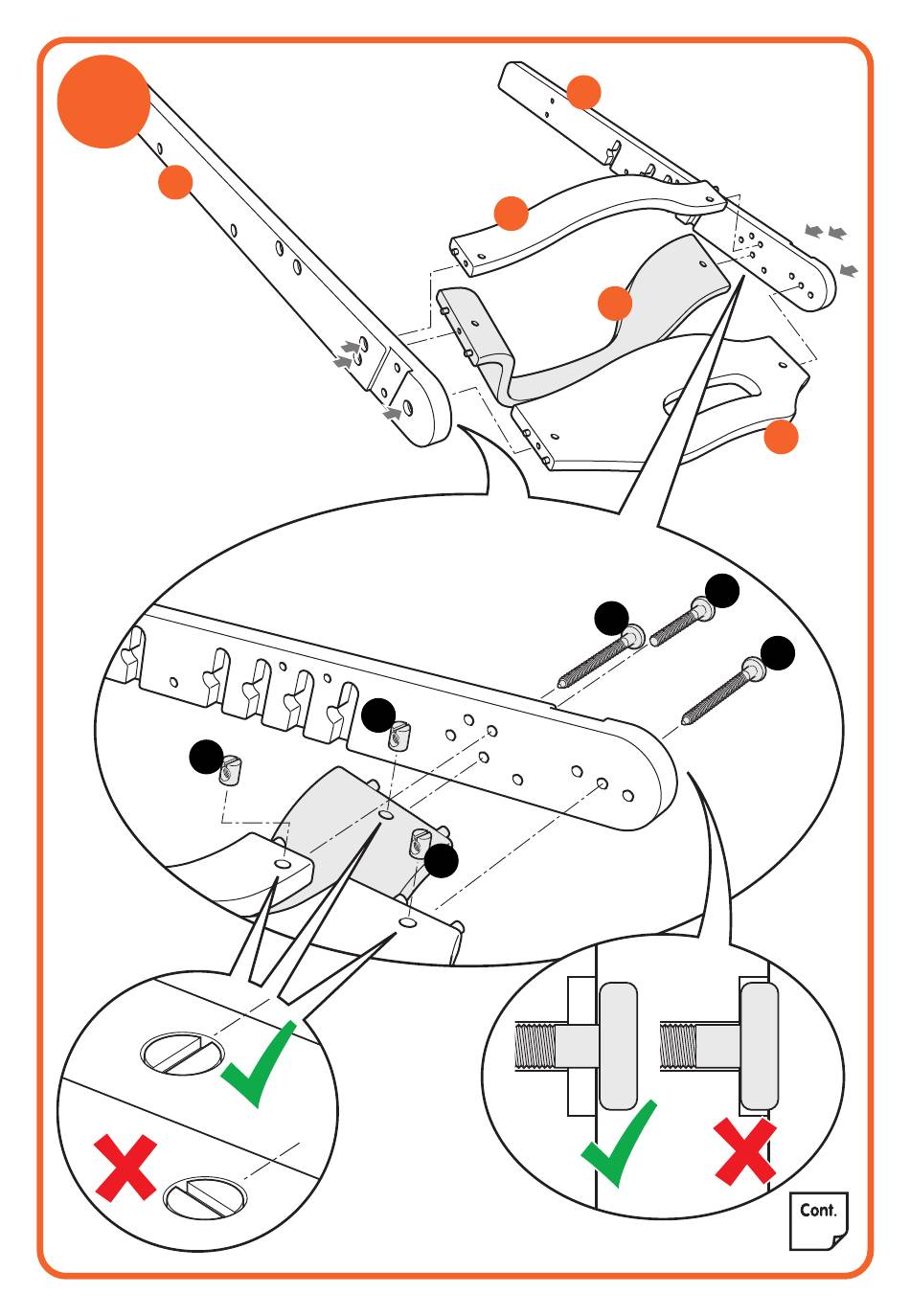 Cont.