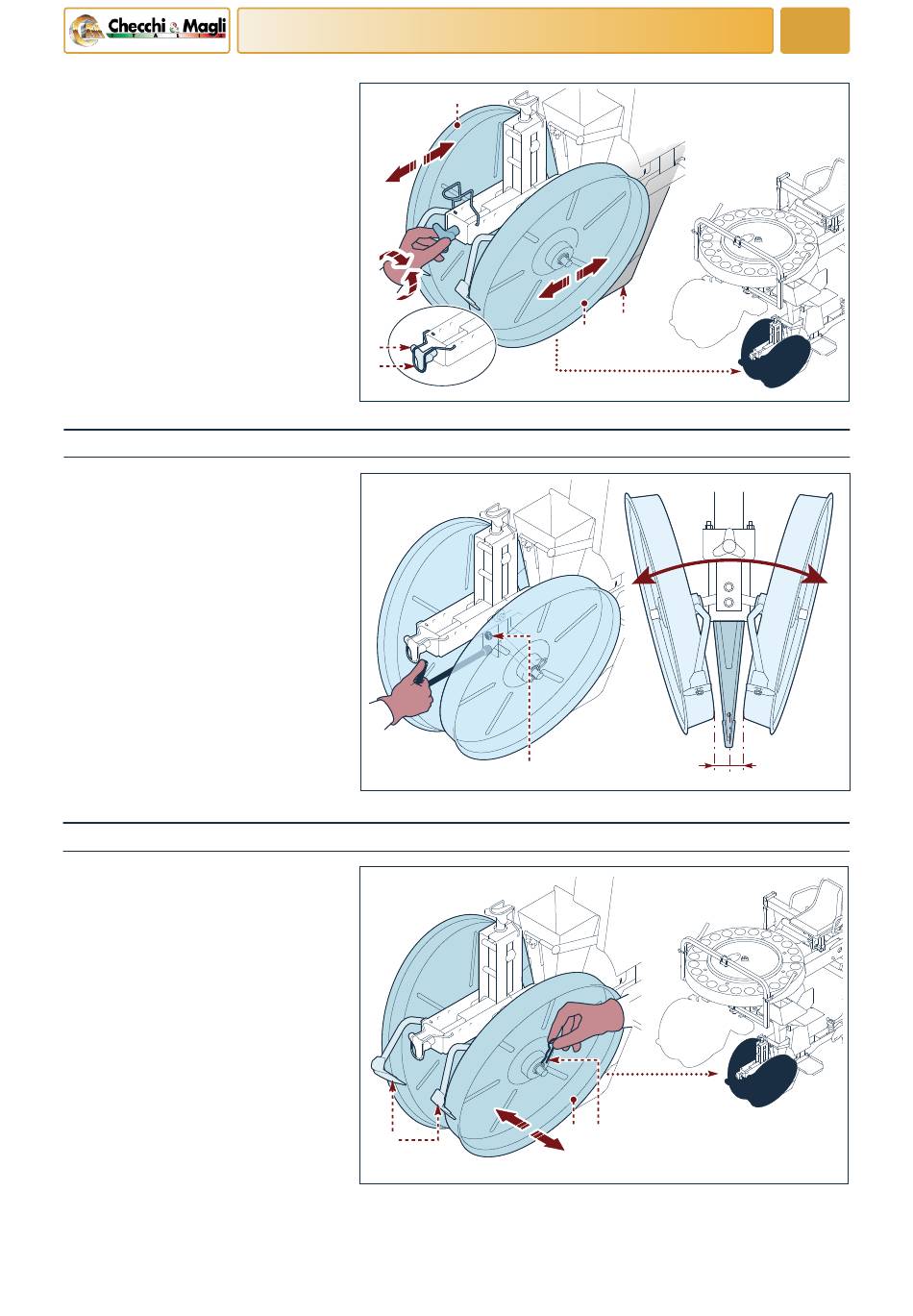 Checchi & Magli