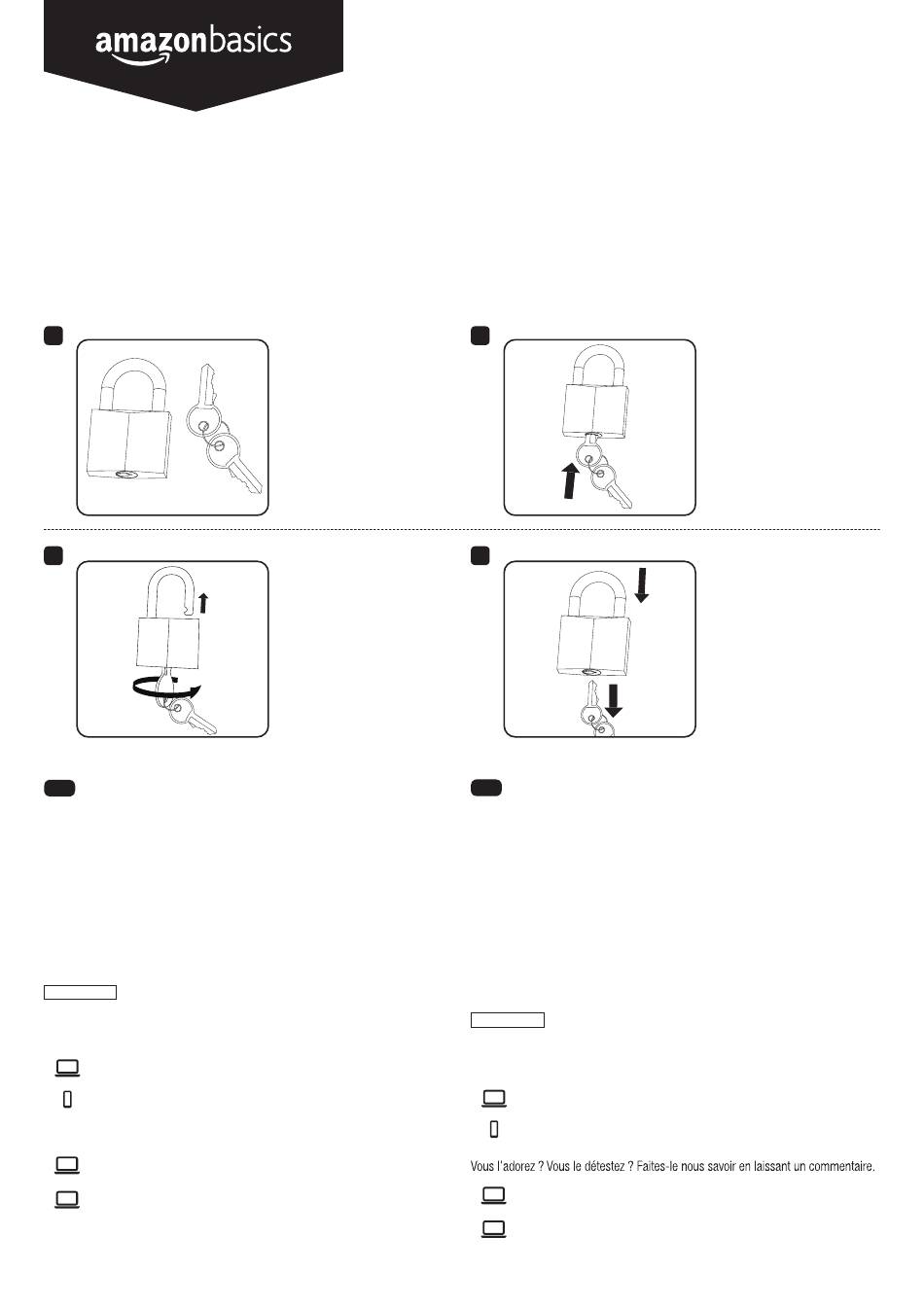 amazonbasics

Vous l'adorez ? Vous le détestez ? Faites-le nous savoir en laissant un commentaire.