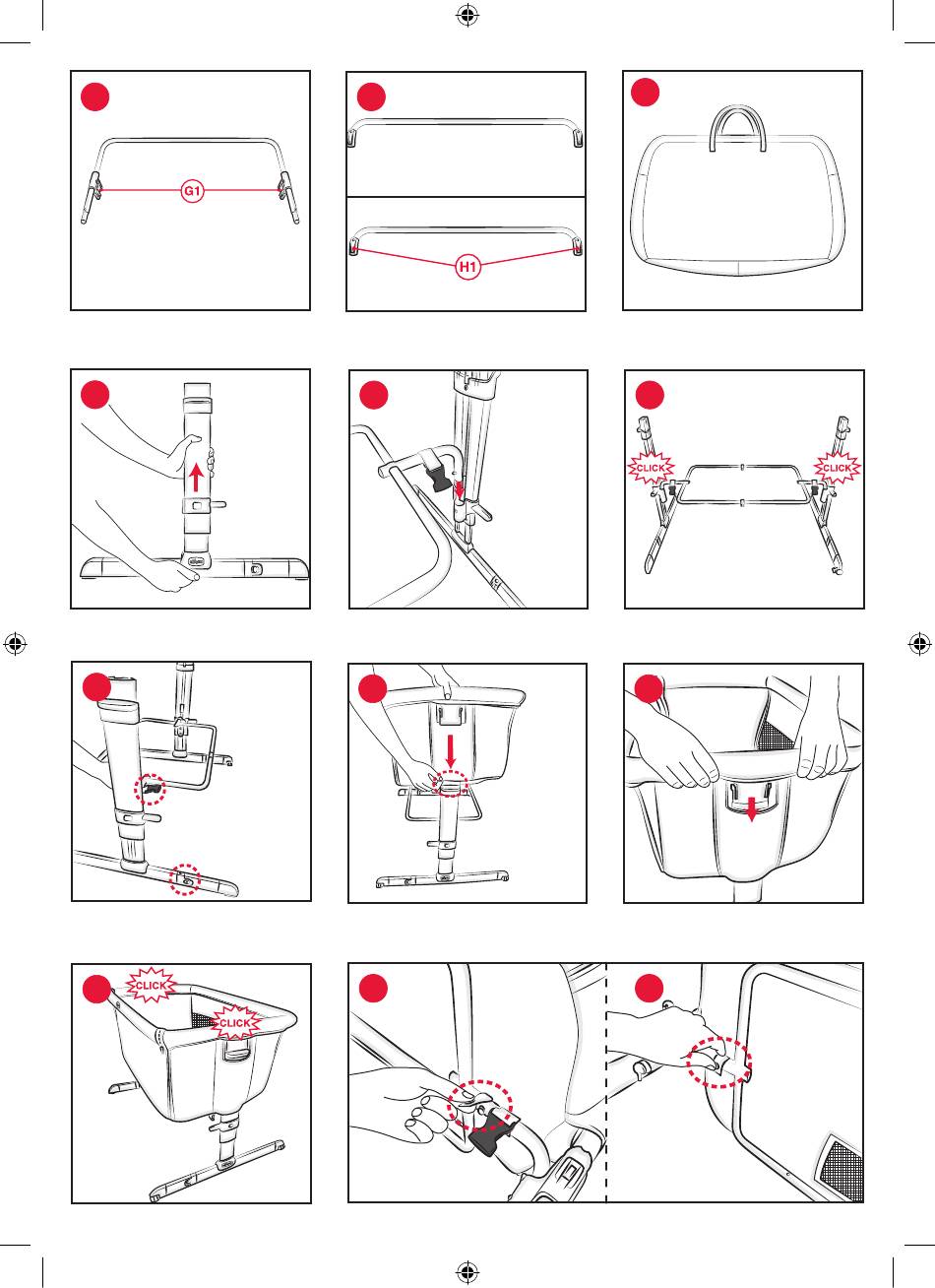 G1

H1

CLICK

CLICK

CLICK

CLICK