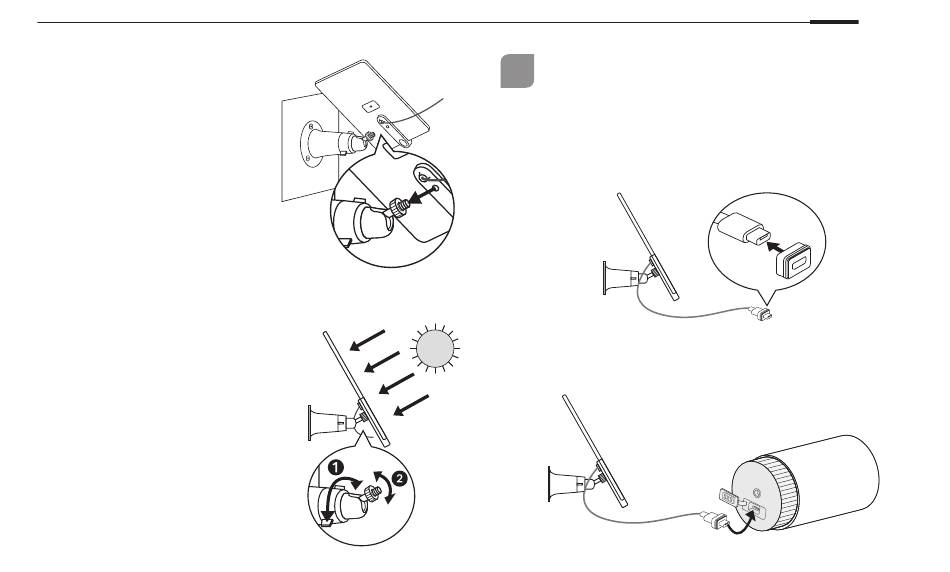 1
2