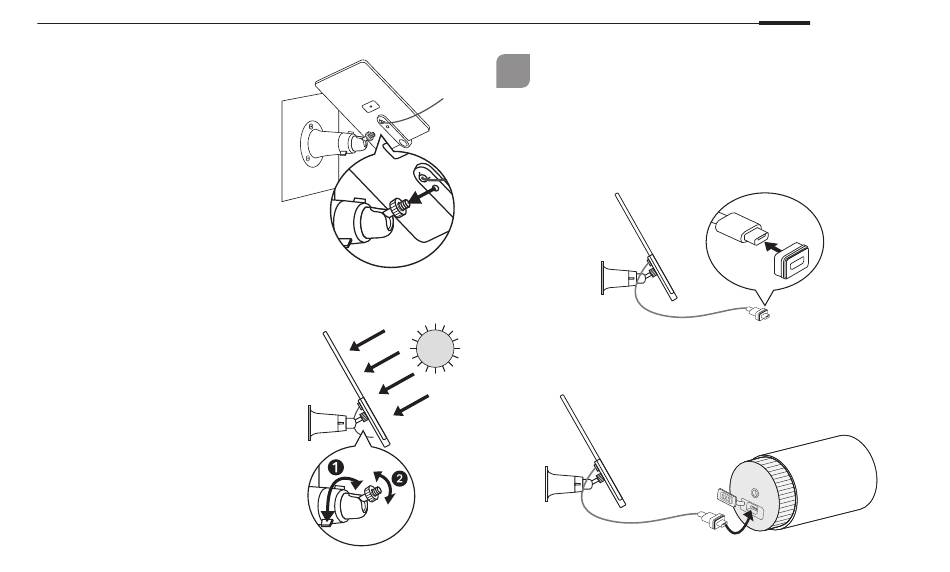 1
2