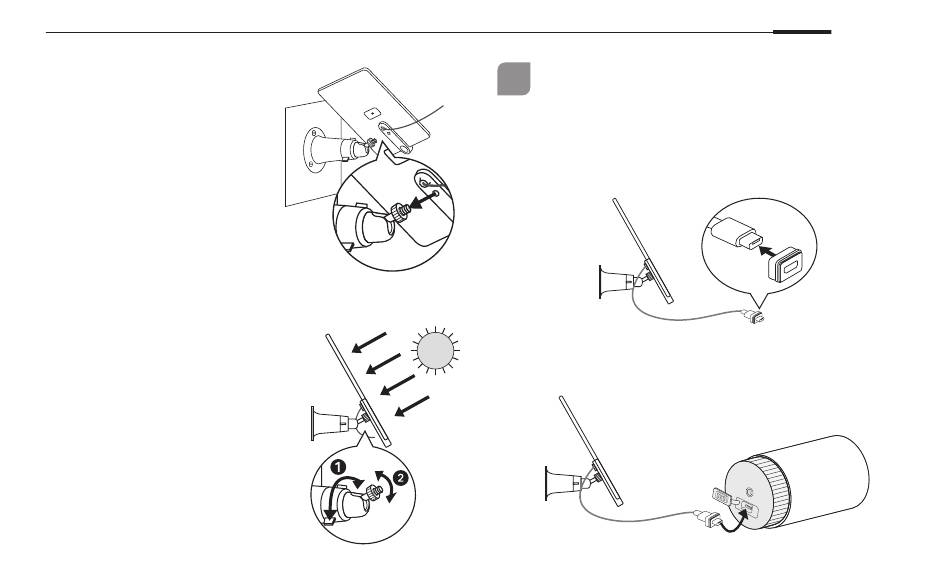 1
2