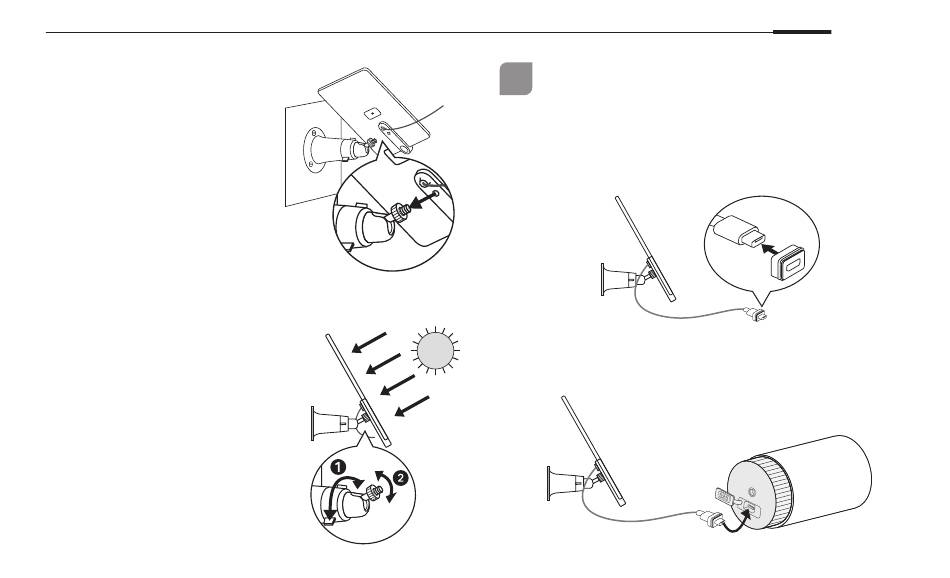 1
2