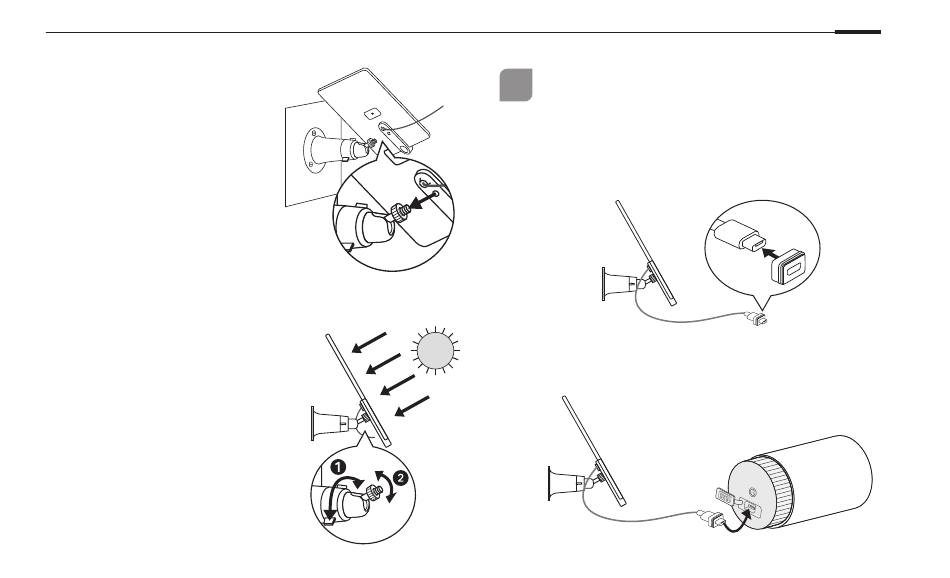 1
2