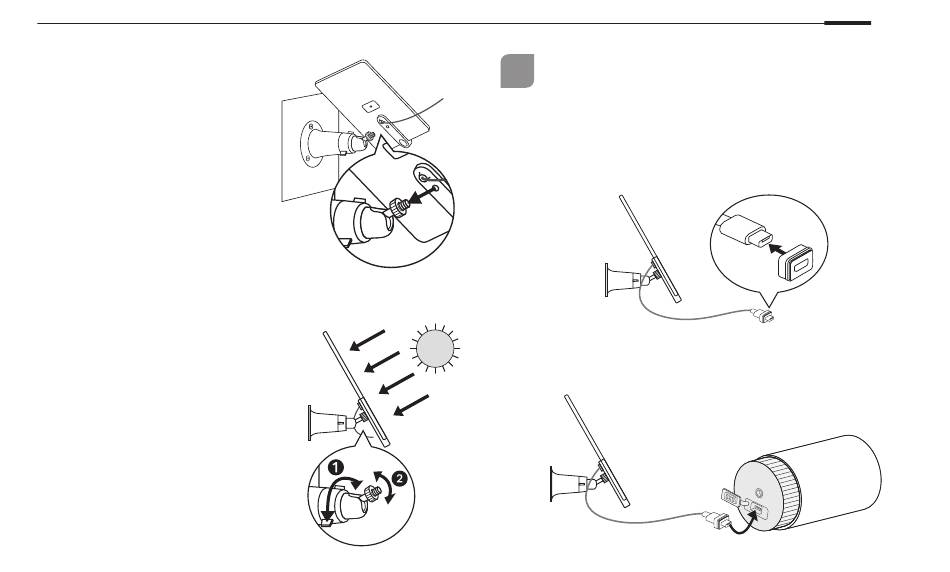 1

2