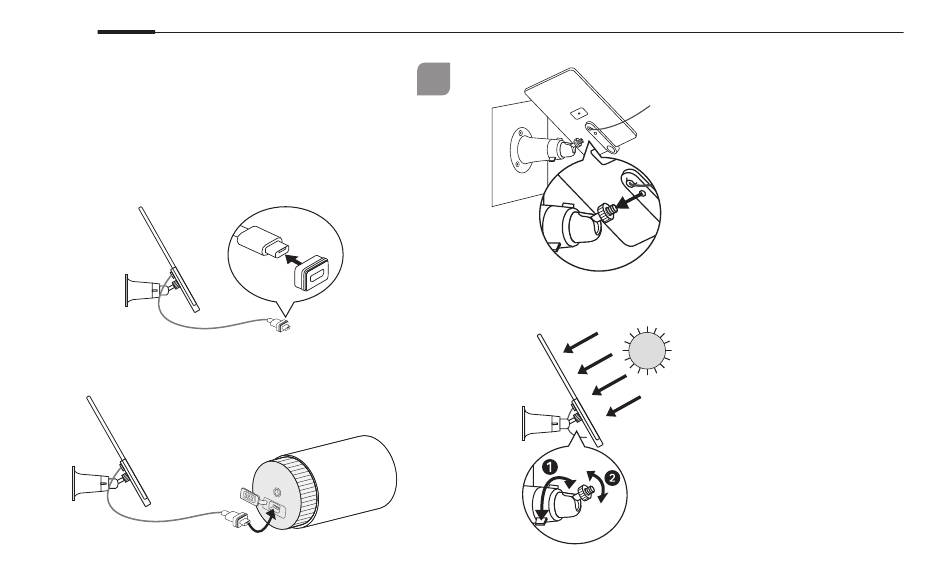 1

2