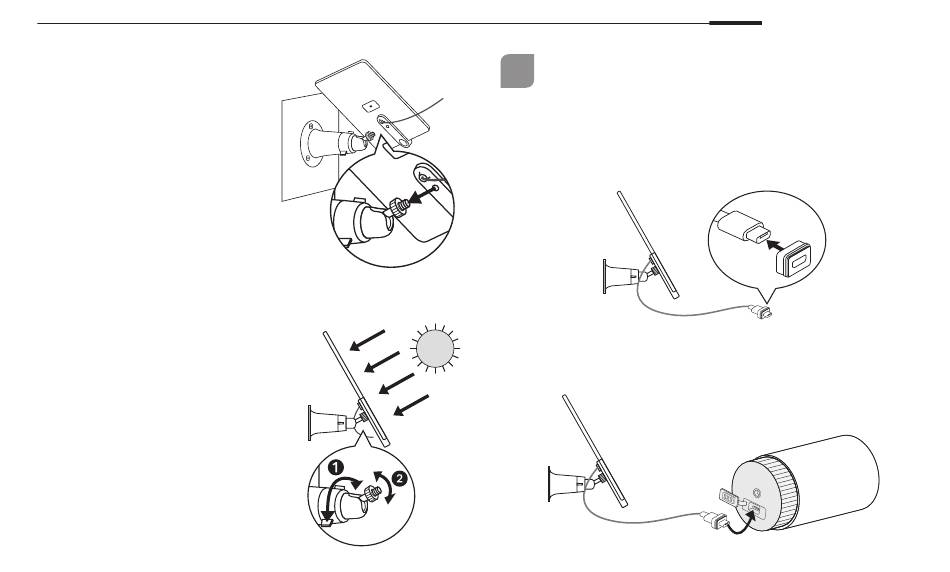 1
2