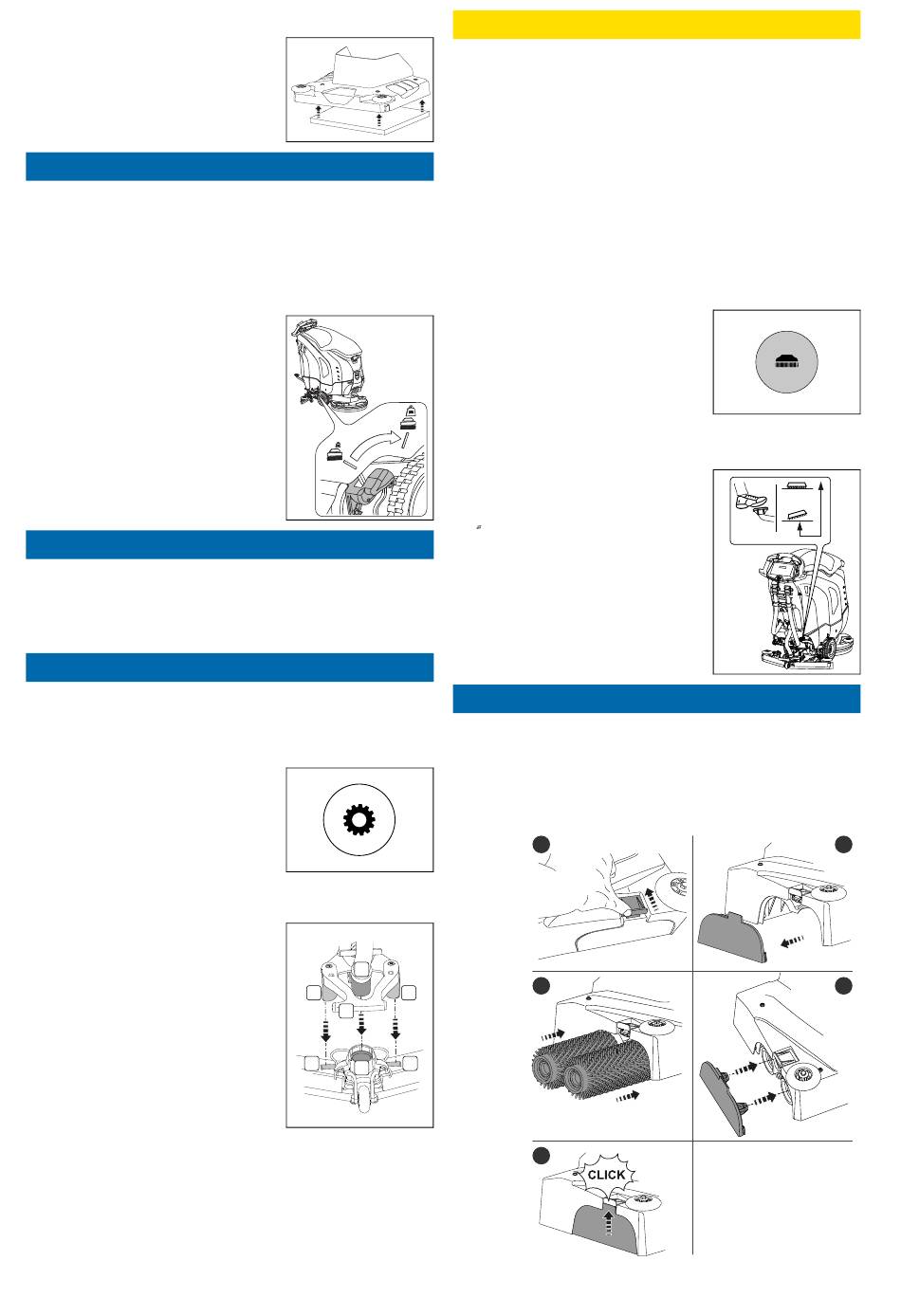 CLICK