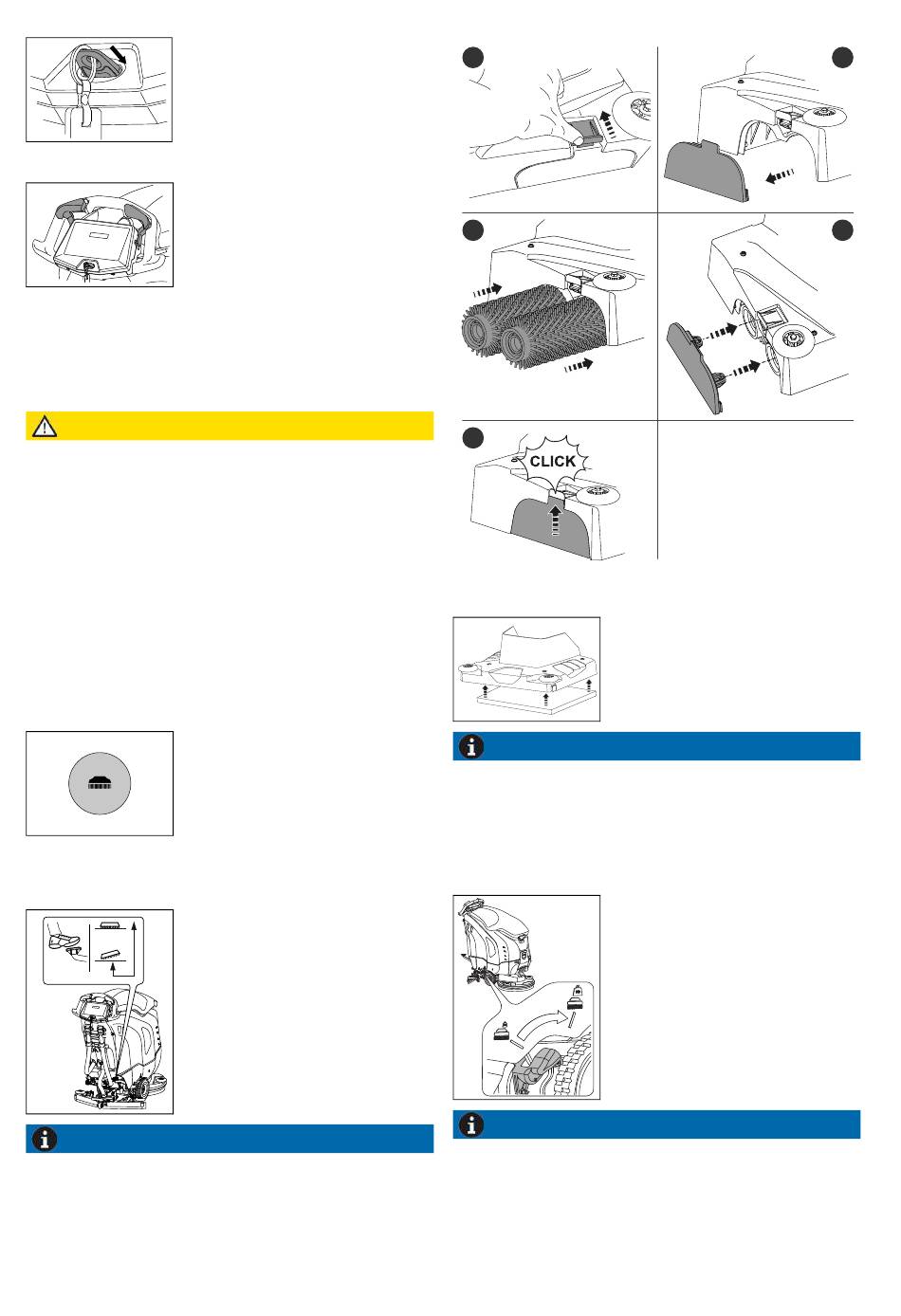 CLICK