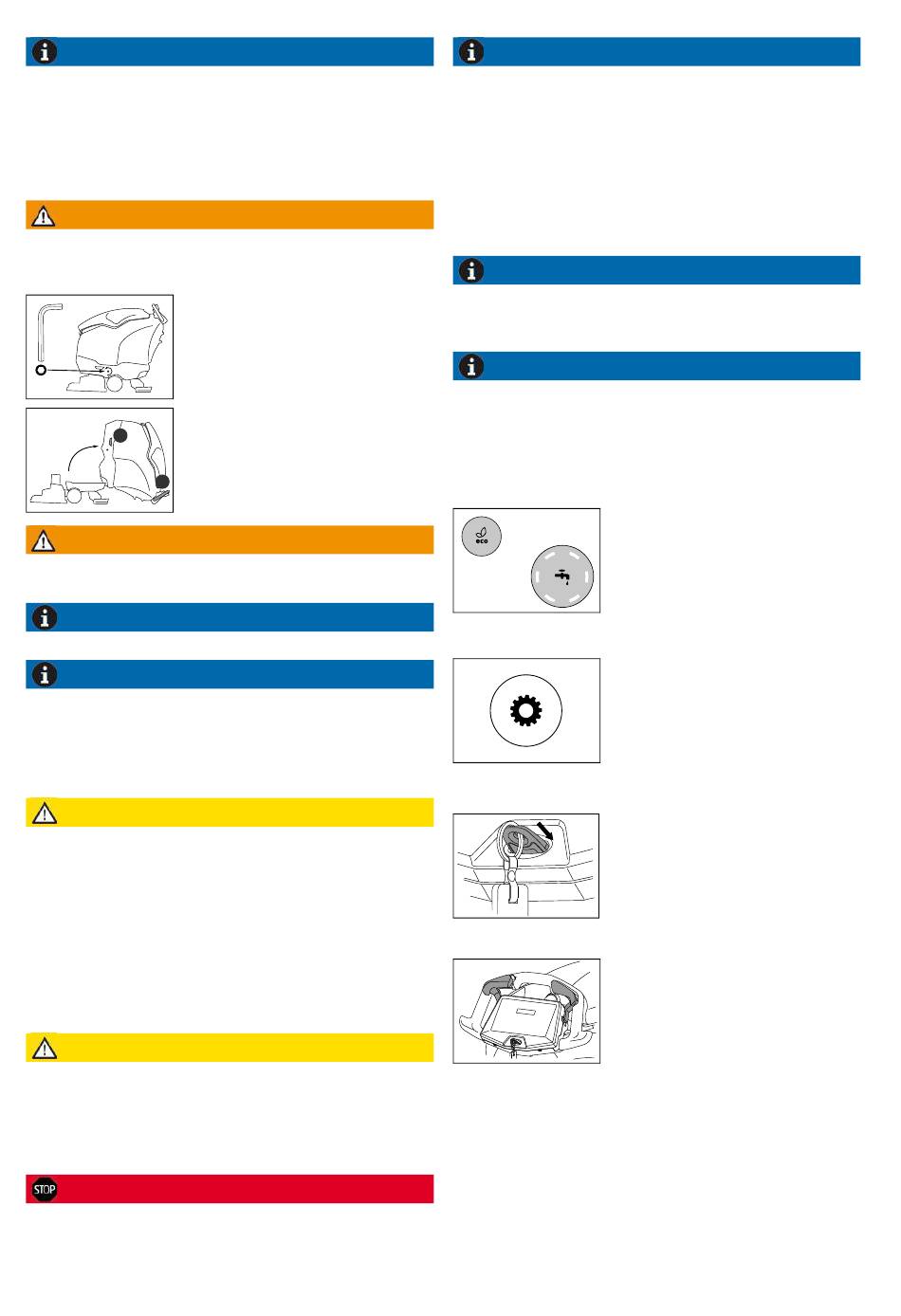 eco

STOP