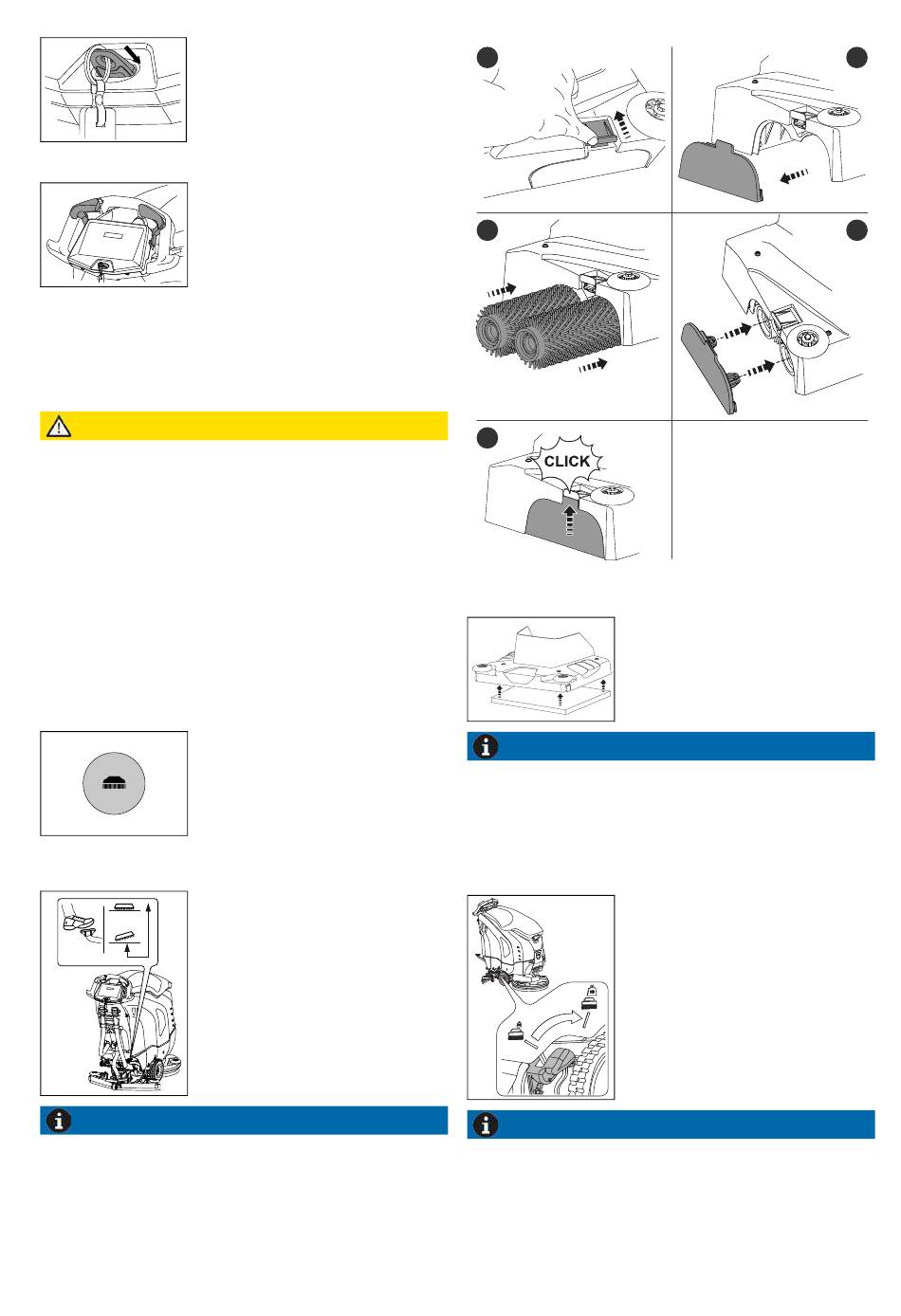 CLICK