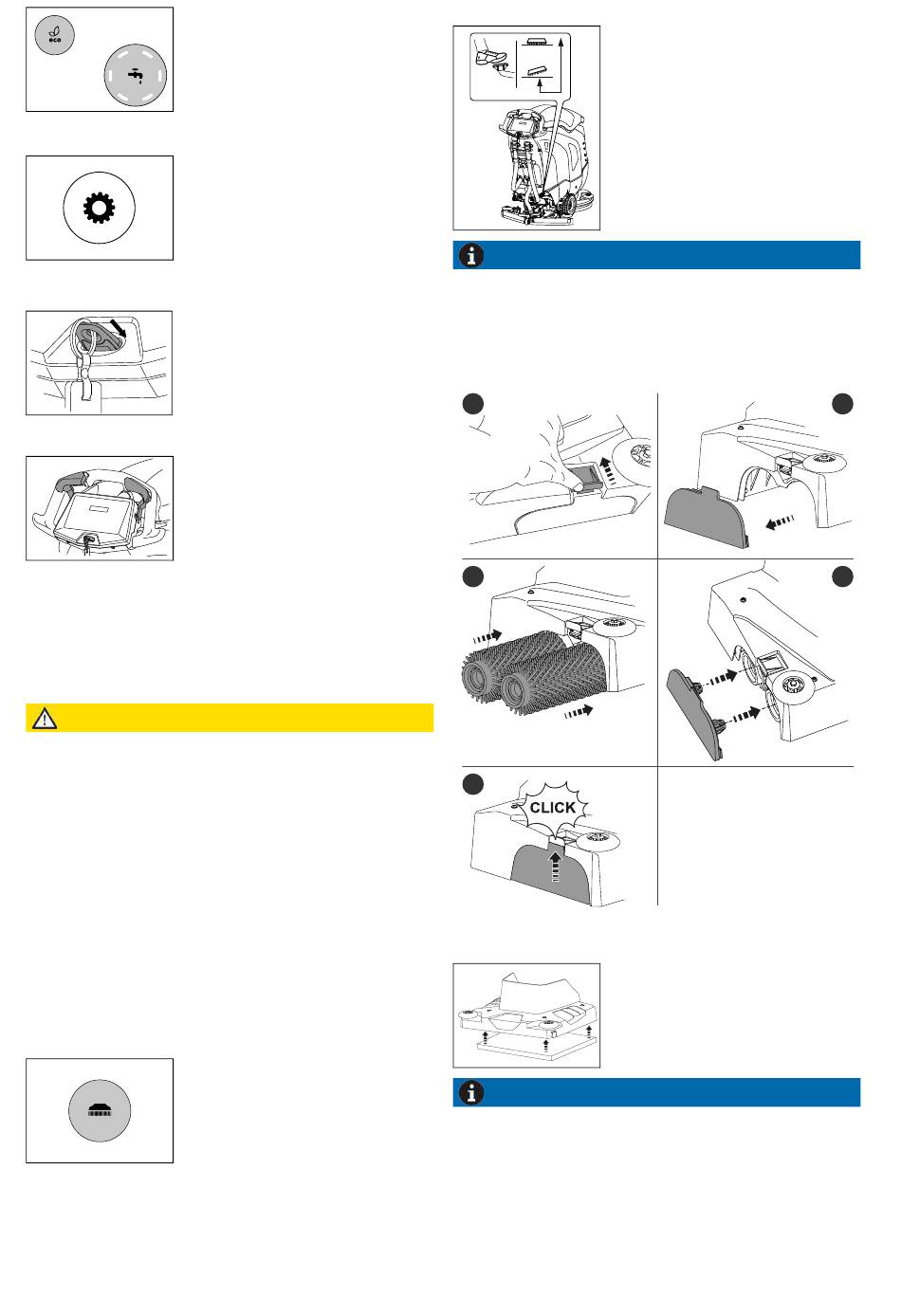 eco

CLICK