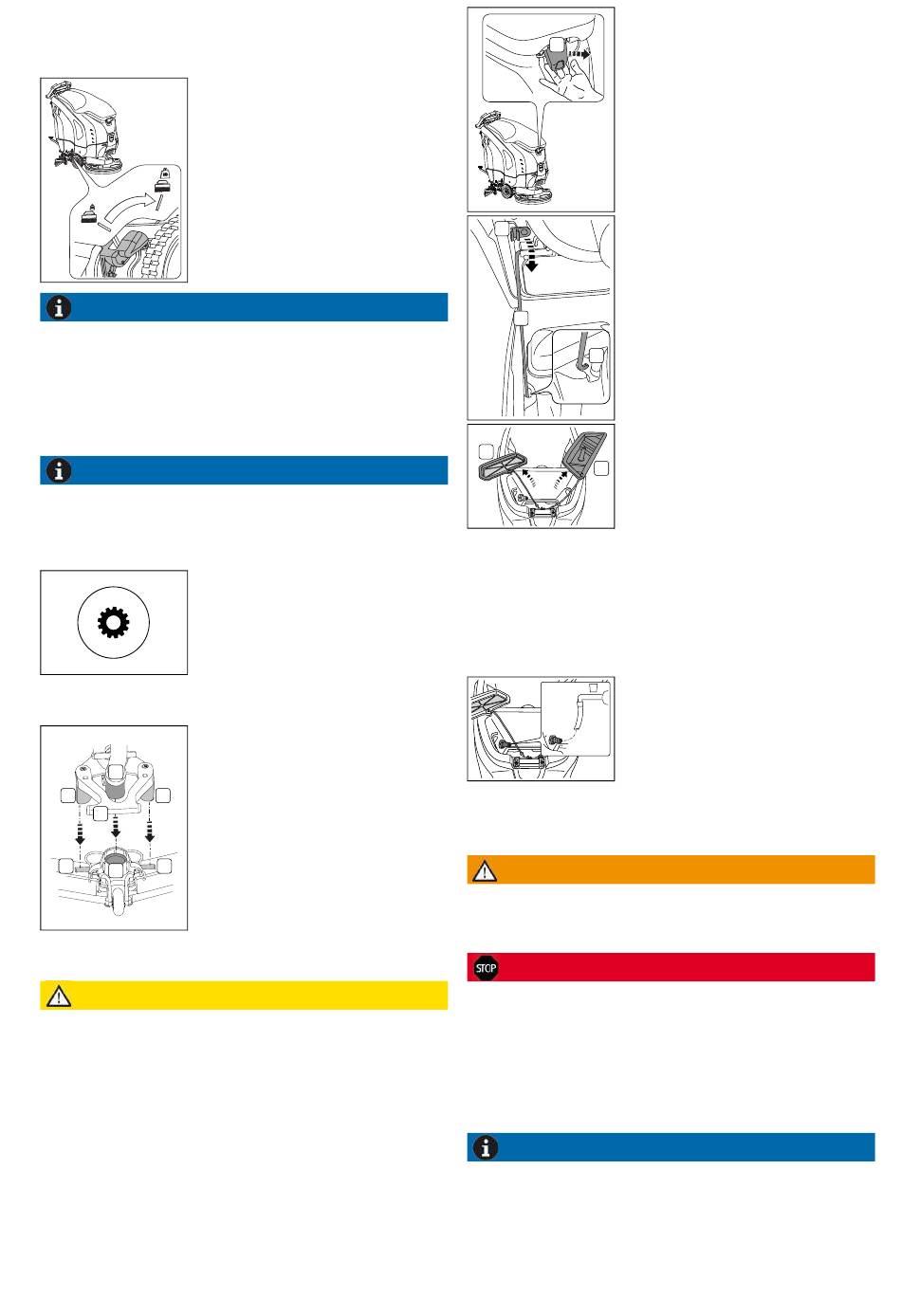 STOP