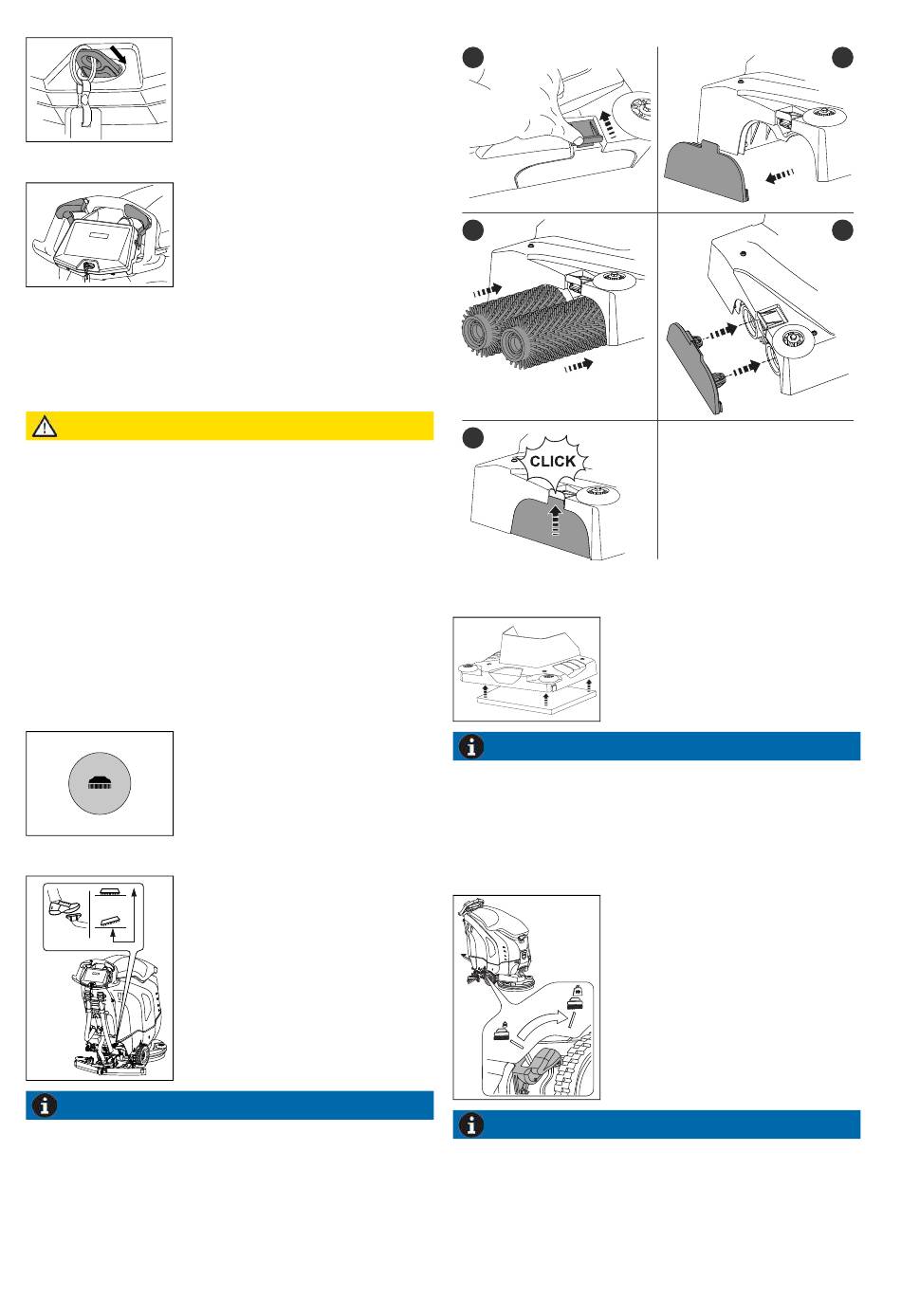 CLICK