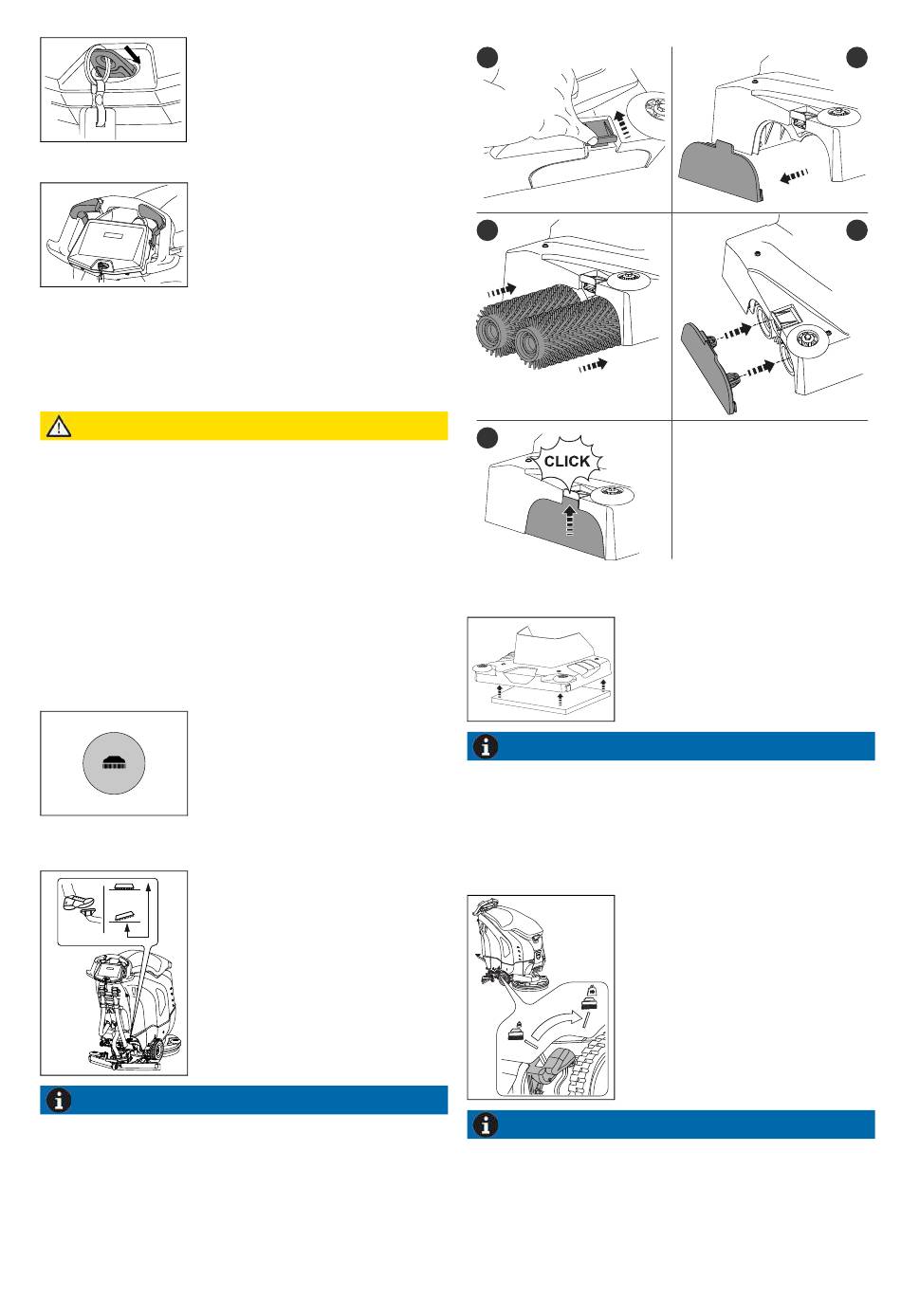 CLICK