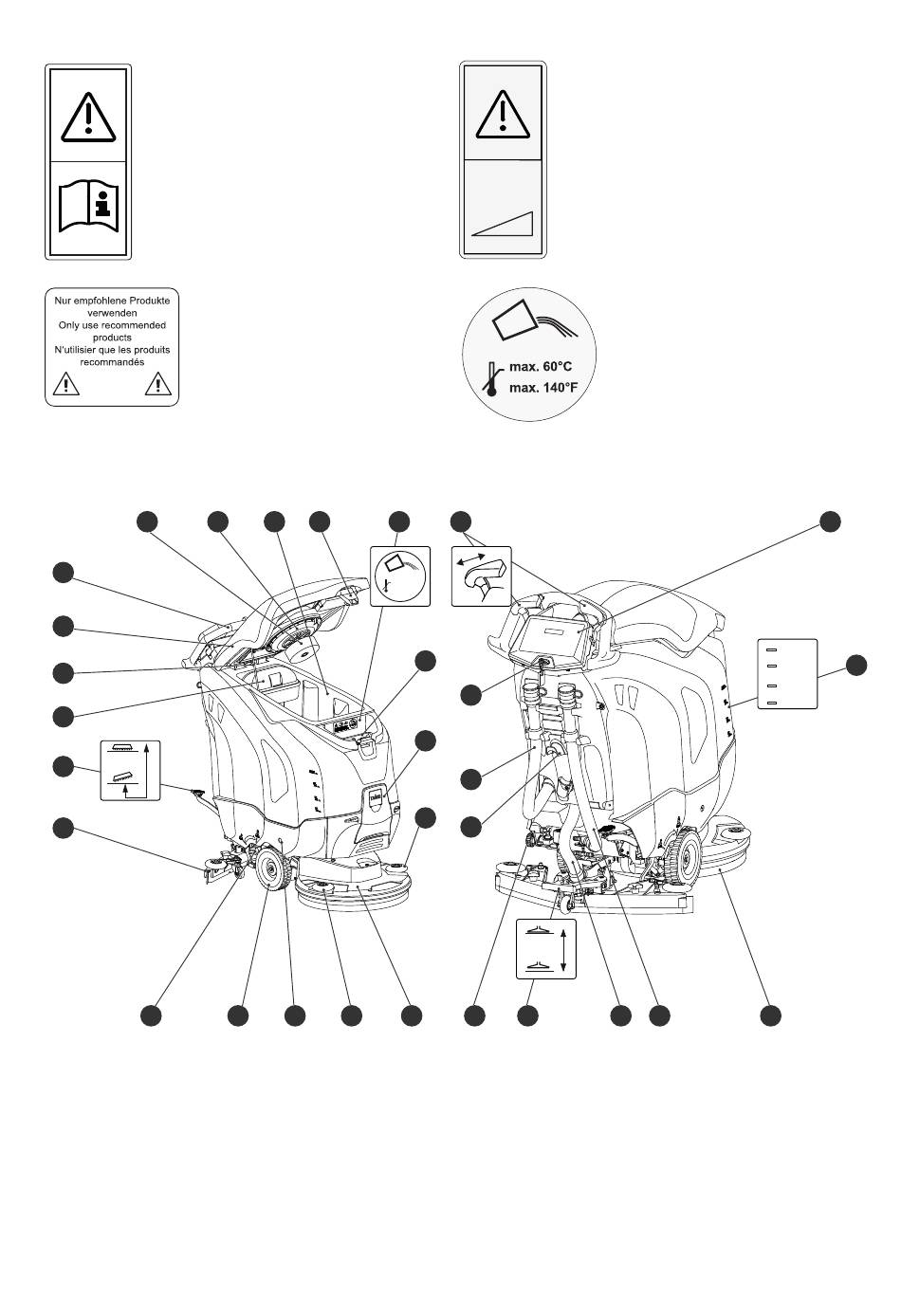 Nur empfohlene Produkte verwenden
Only use recommended products
N'utilisier que les produits recommandés

max. 60°C
max. 140°F