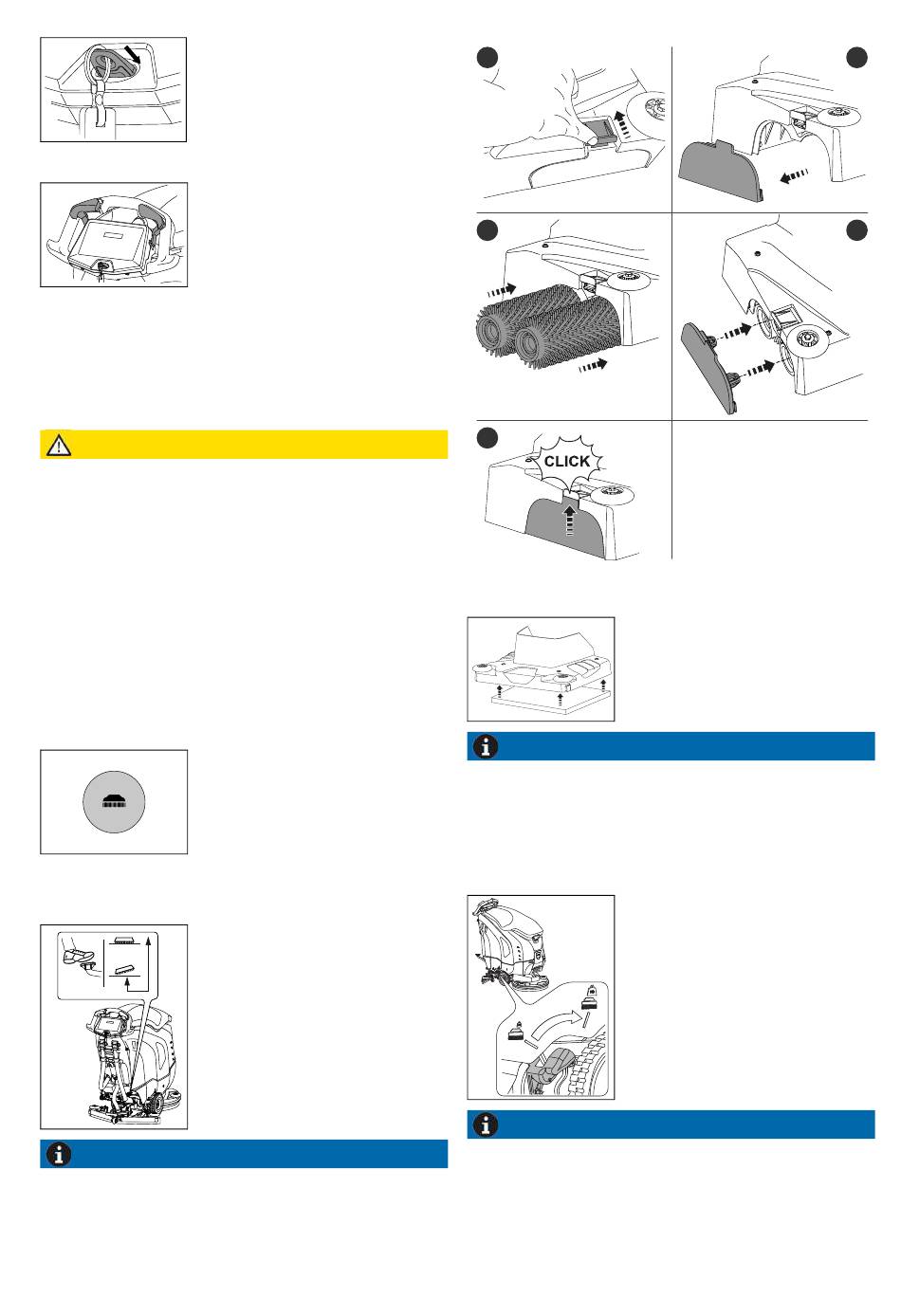 CLICK