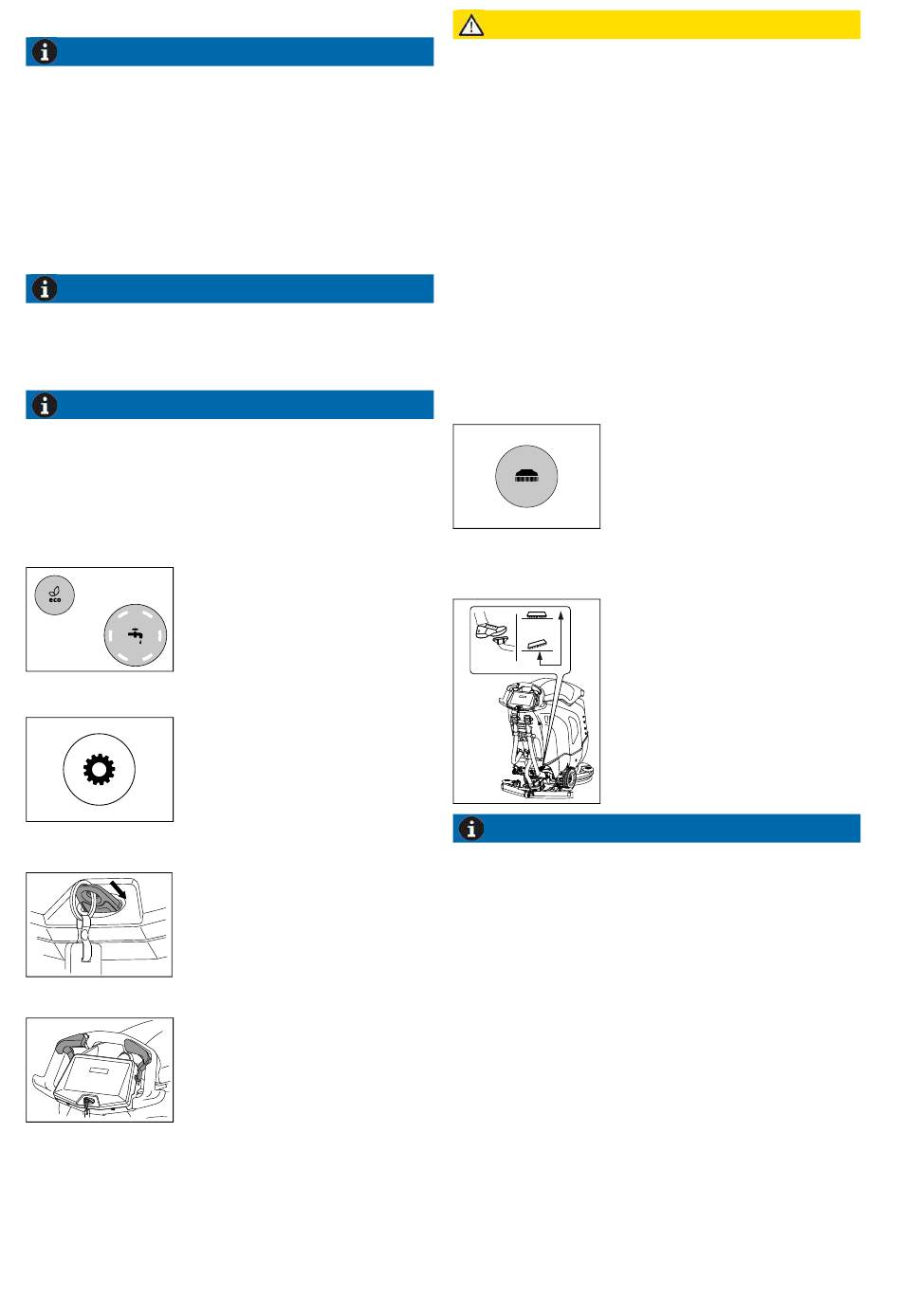 eco