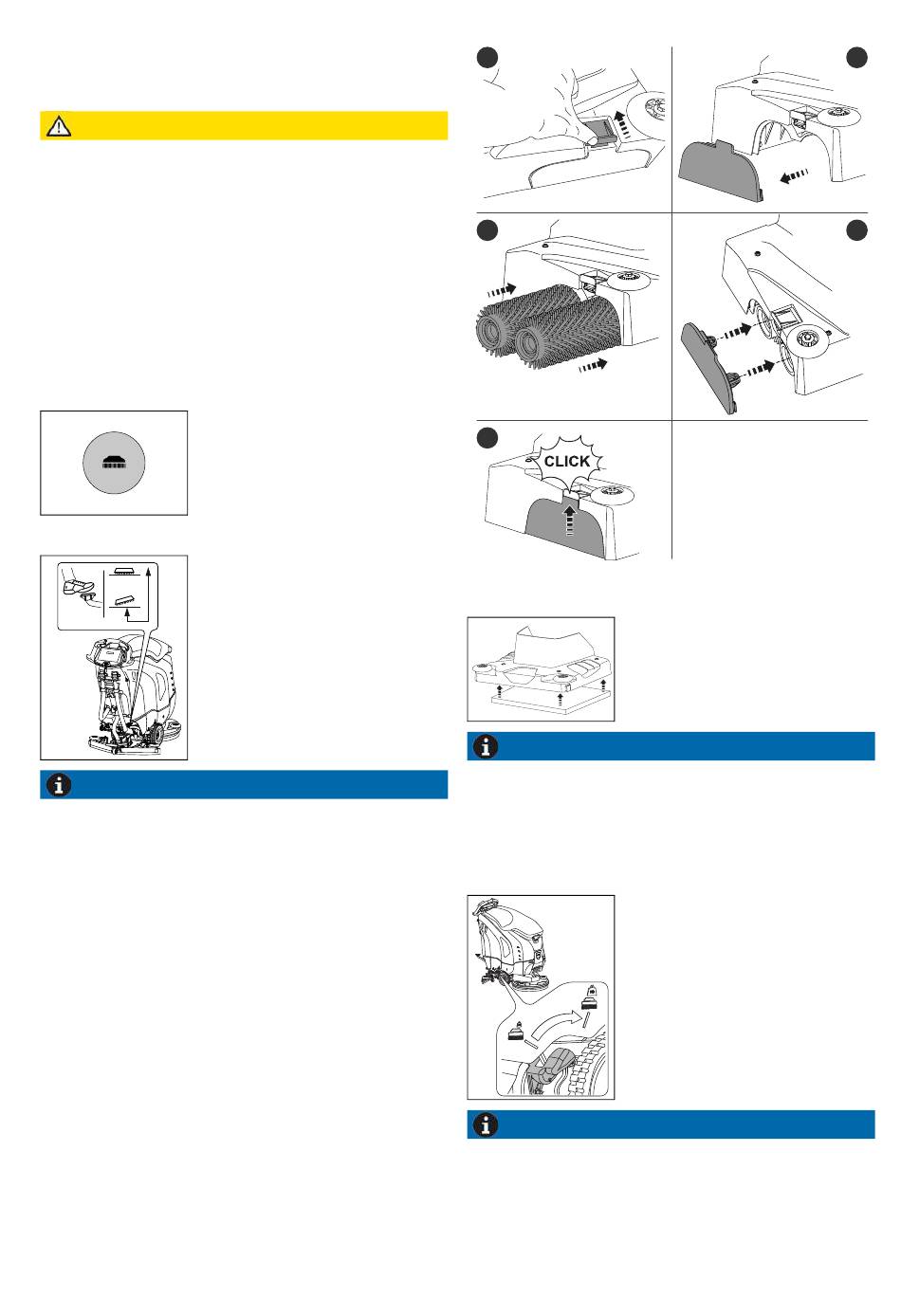 CLICK