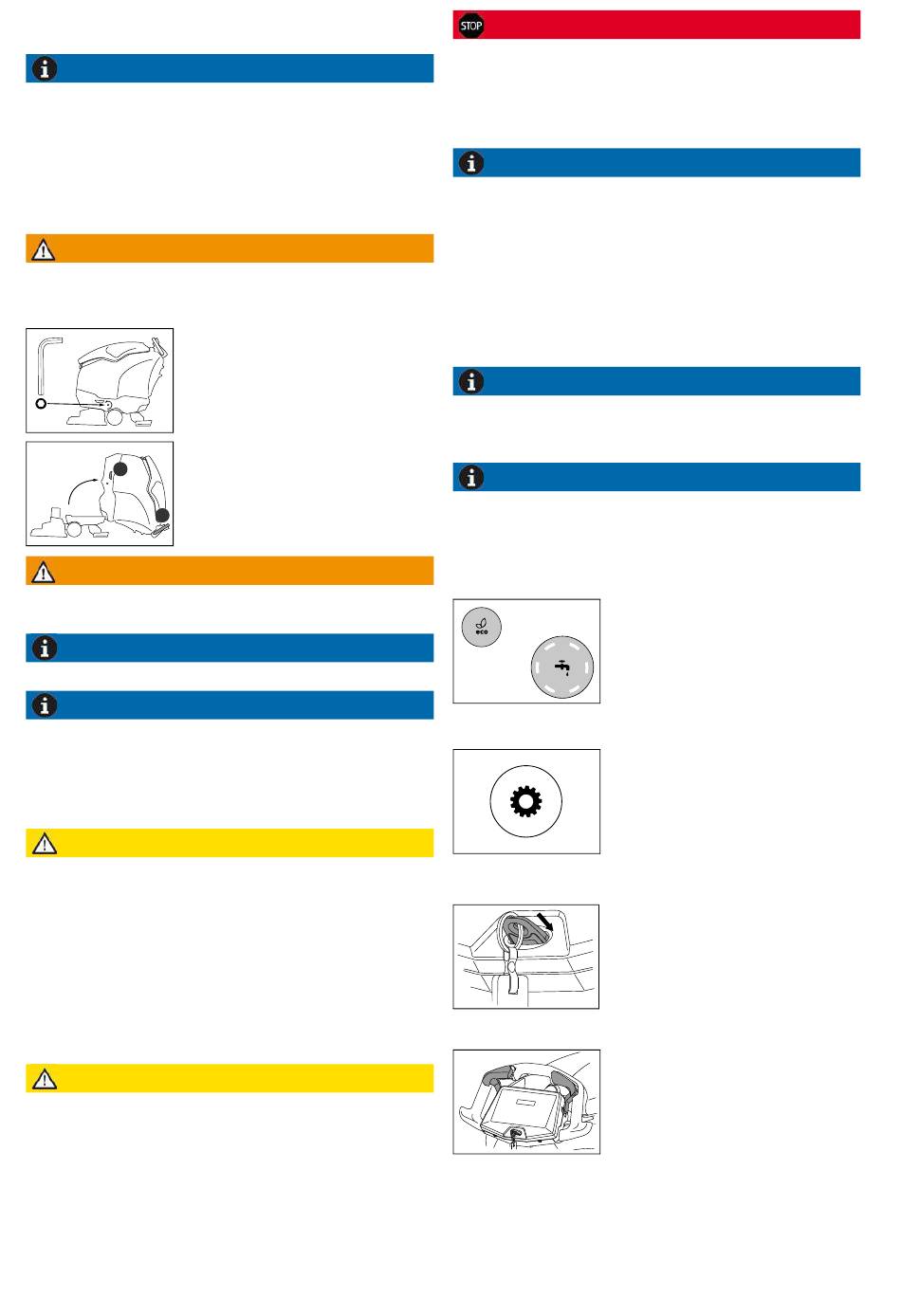 STOP

eco