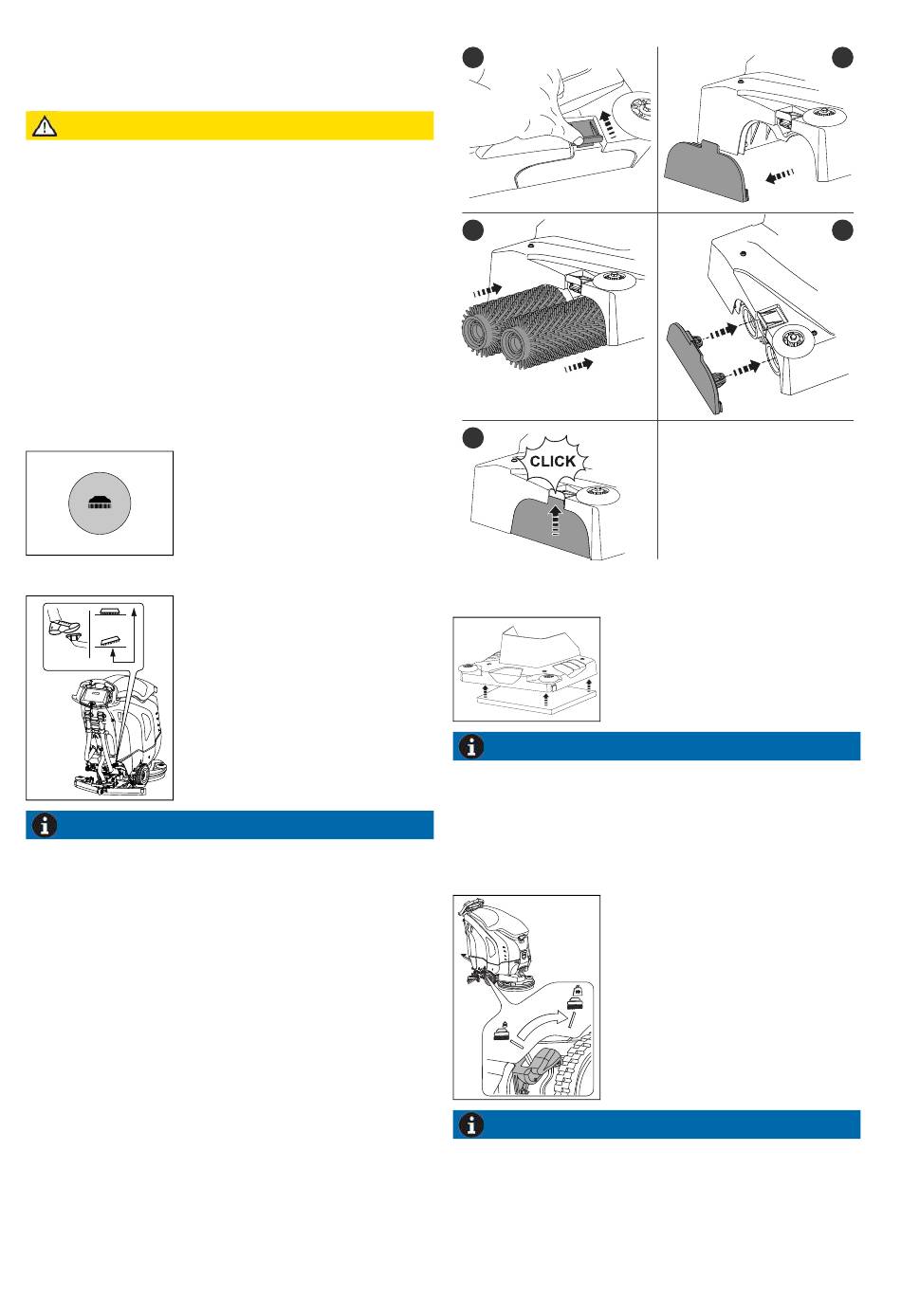 CLICK