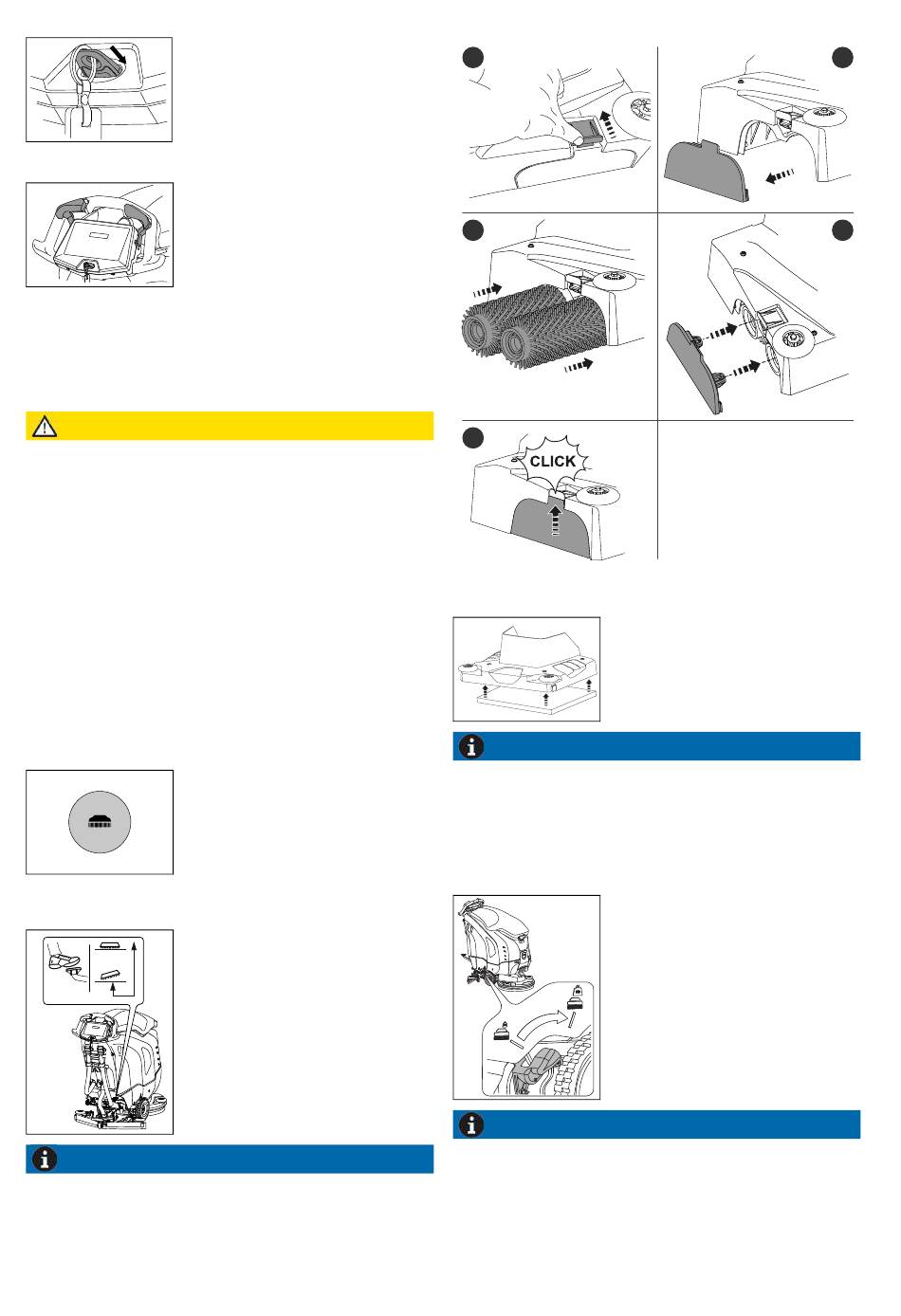 CLICK