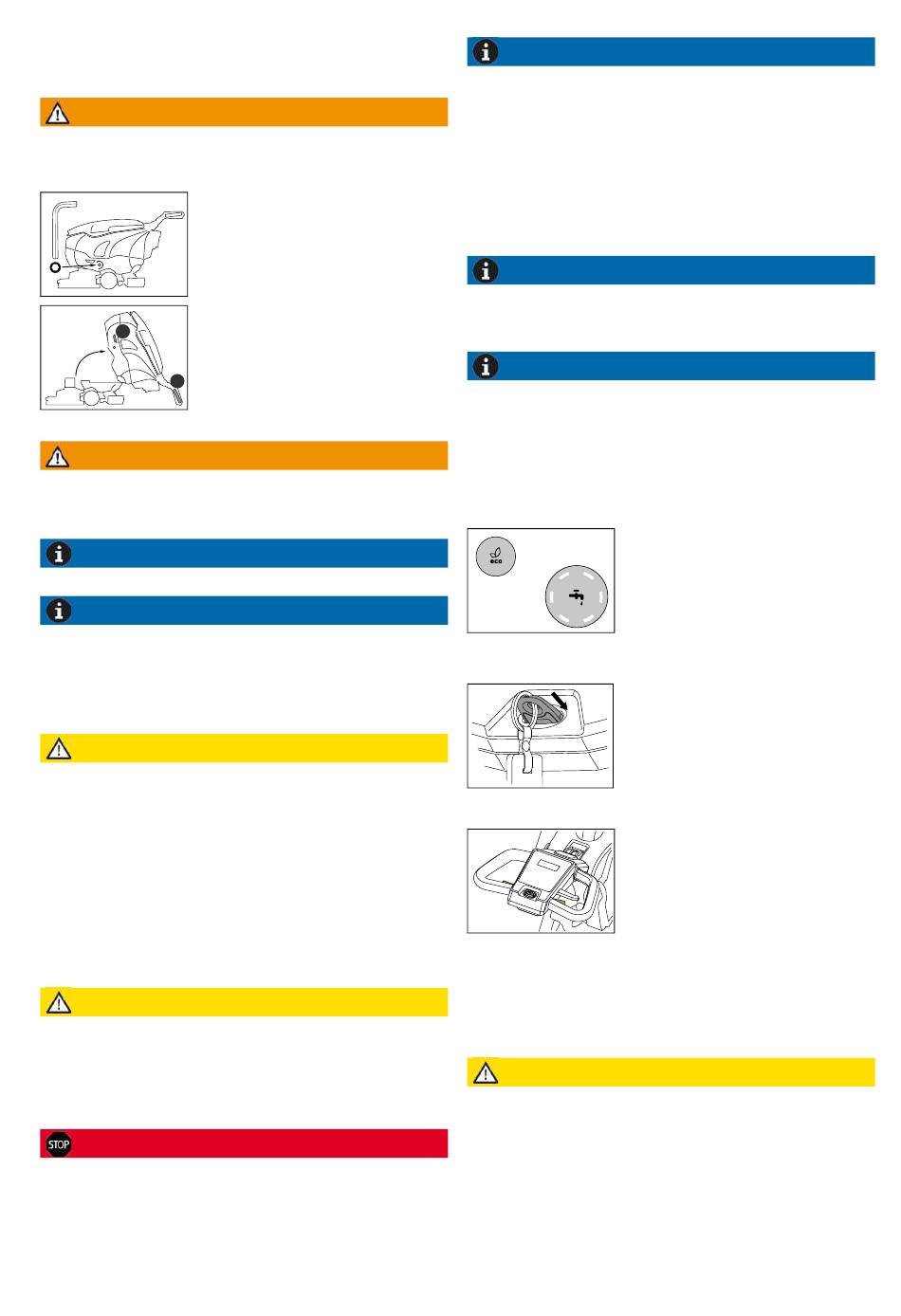 STOP

eco