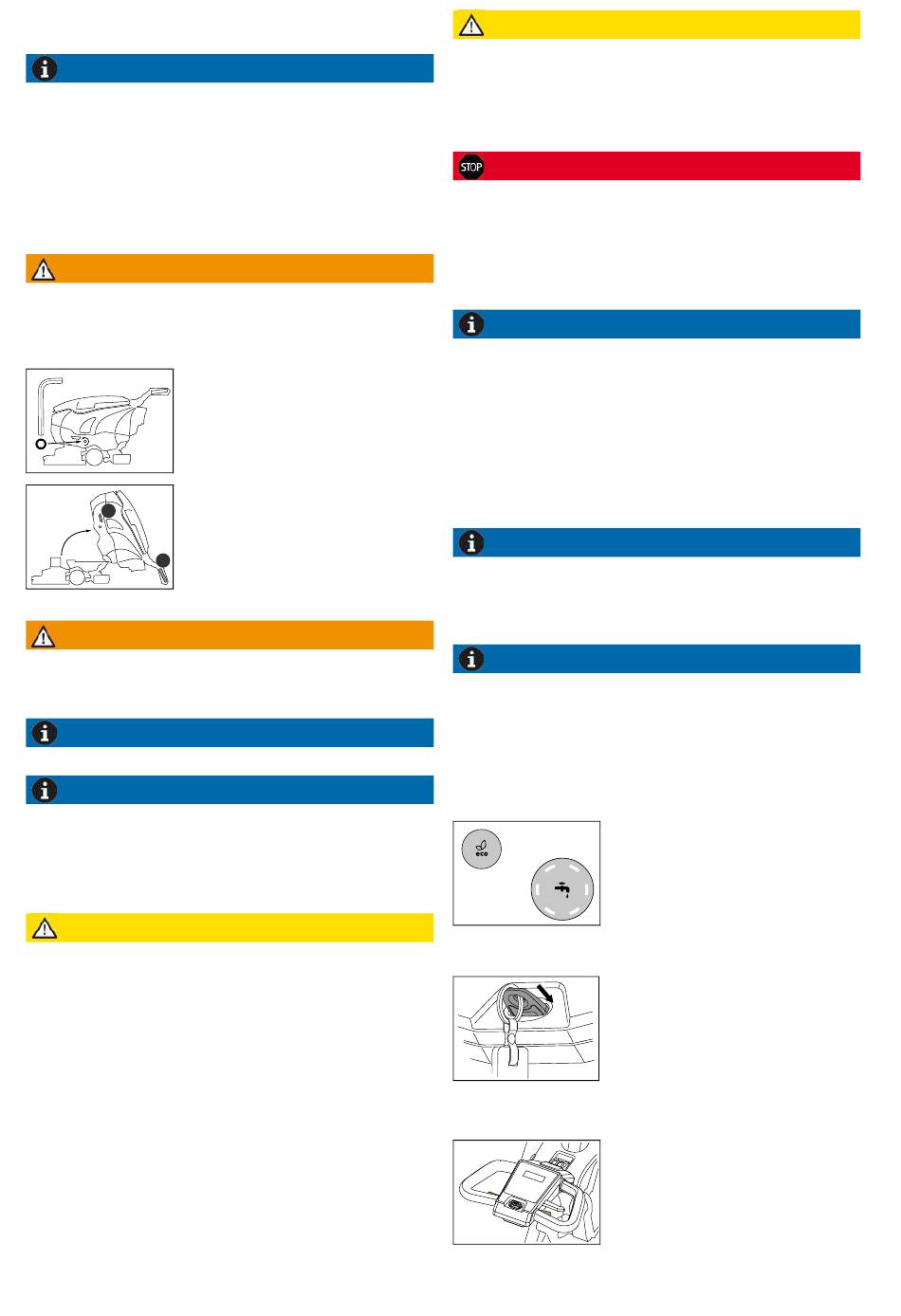 STOP

eco