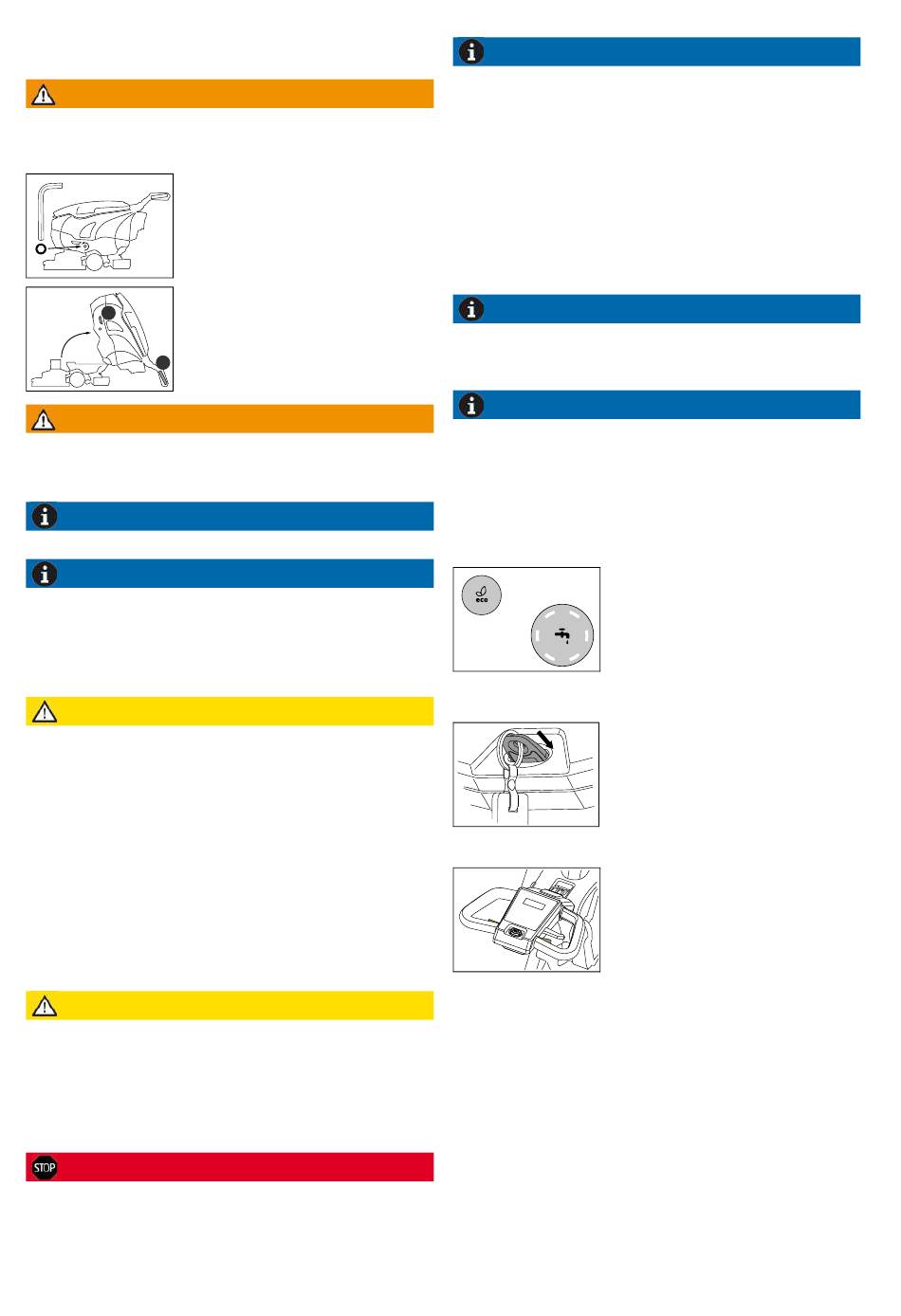 STOP

eco