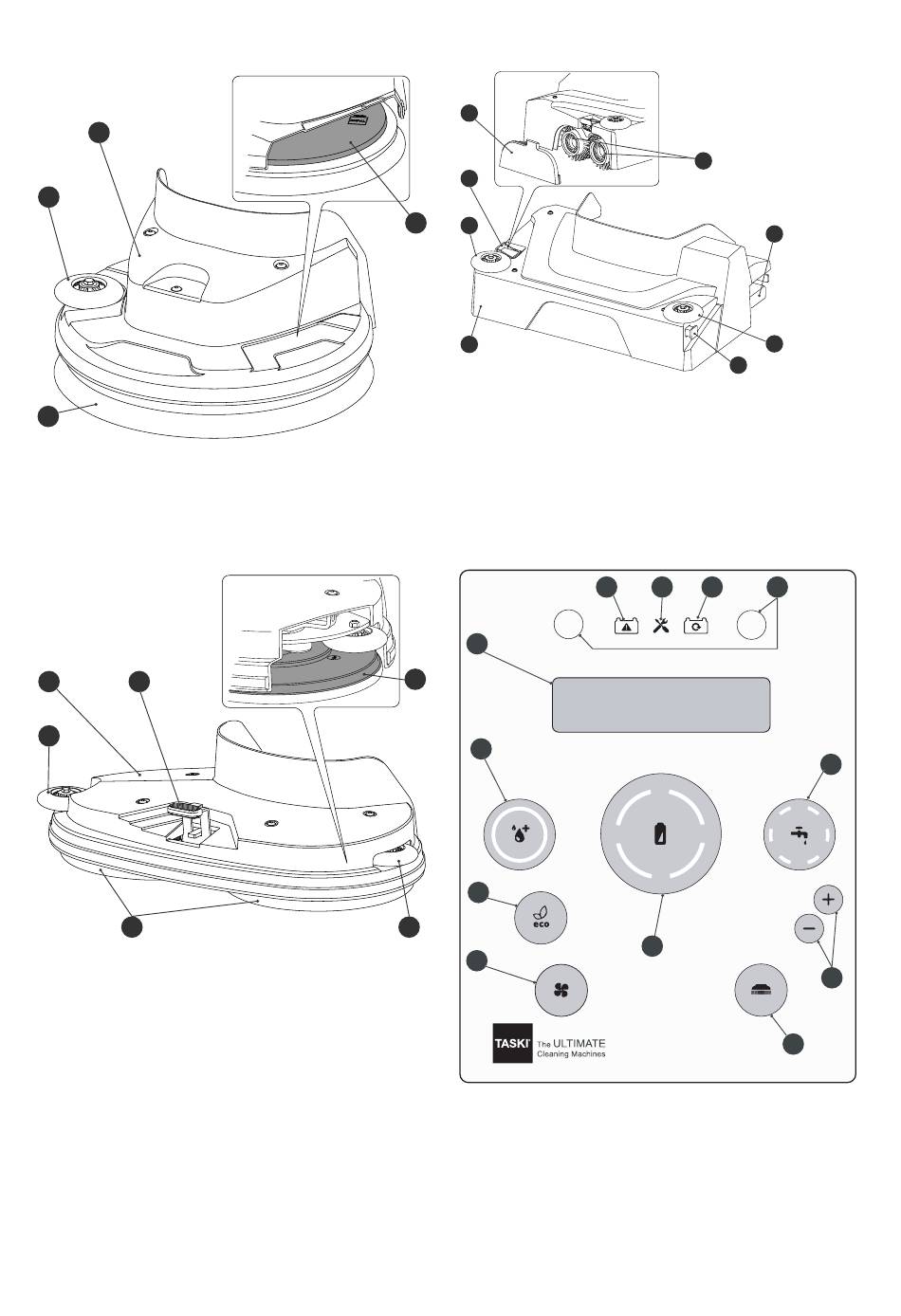 eco

TASKI The ULTIMATE Cleaning Machines