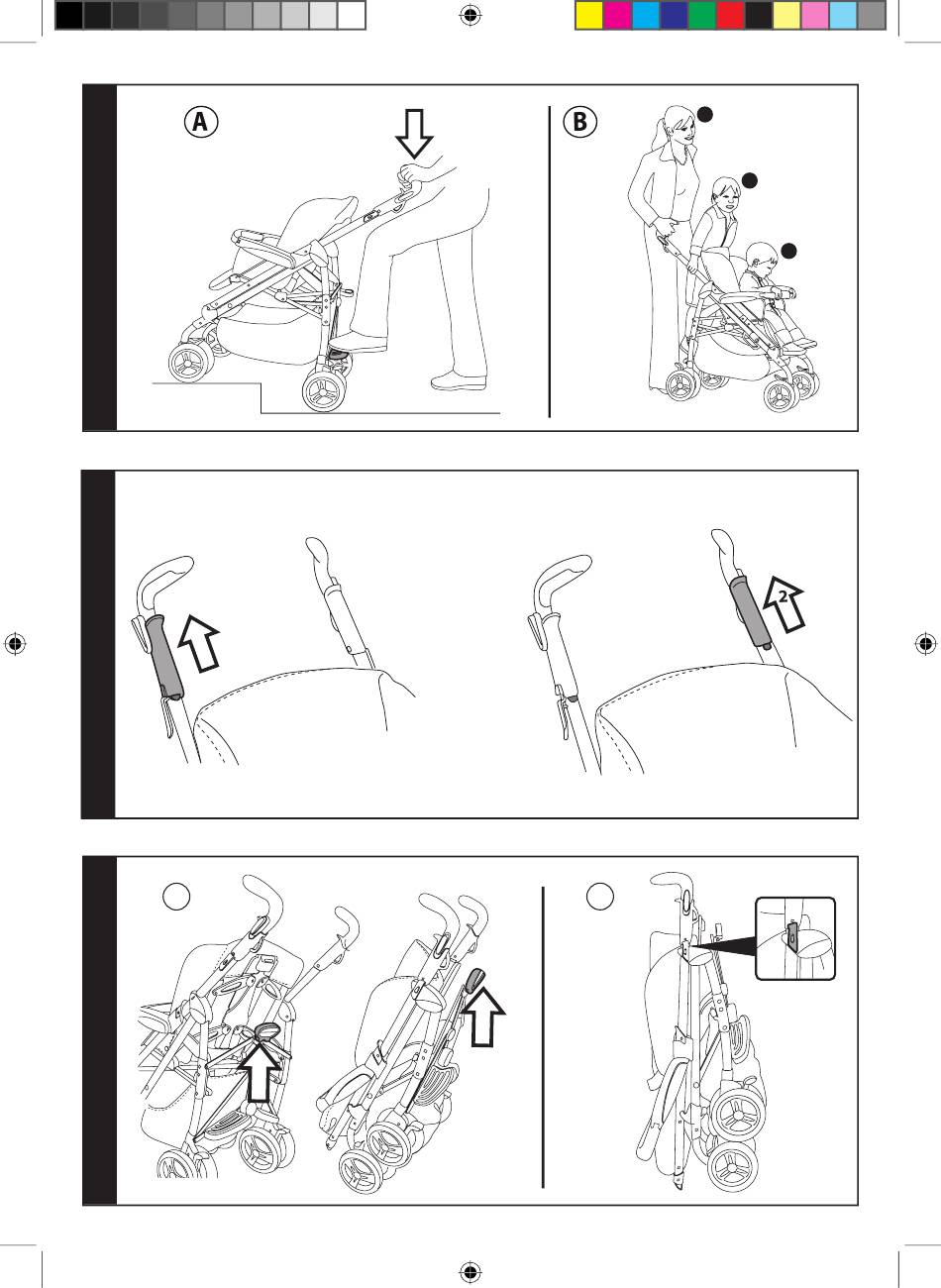 A

B

2