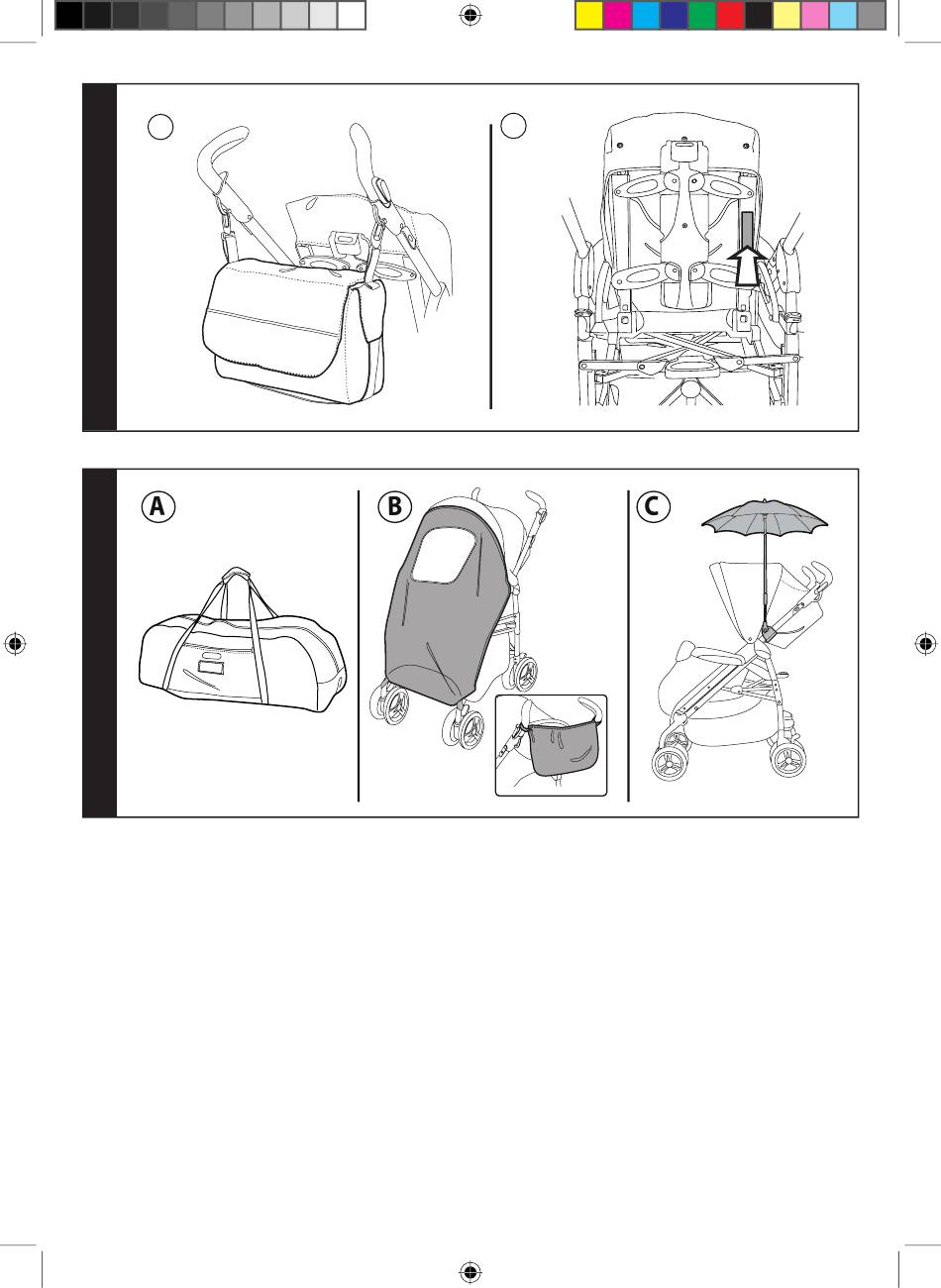 A

B

C